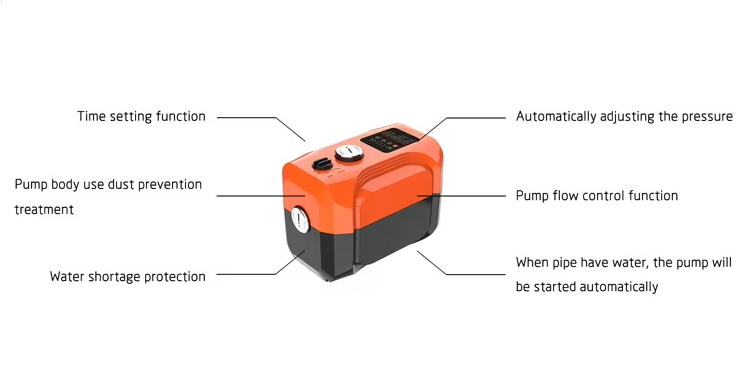 Time setting function

Pump body use dust prevention treatment

Water shortage protection

Automatically adjusting the pressure

Pump flow control function

When pipe have water, the pump will be started automatically