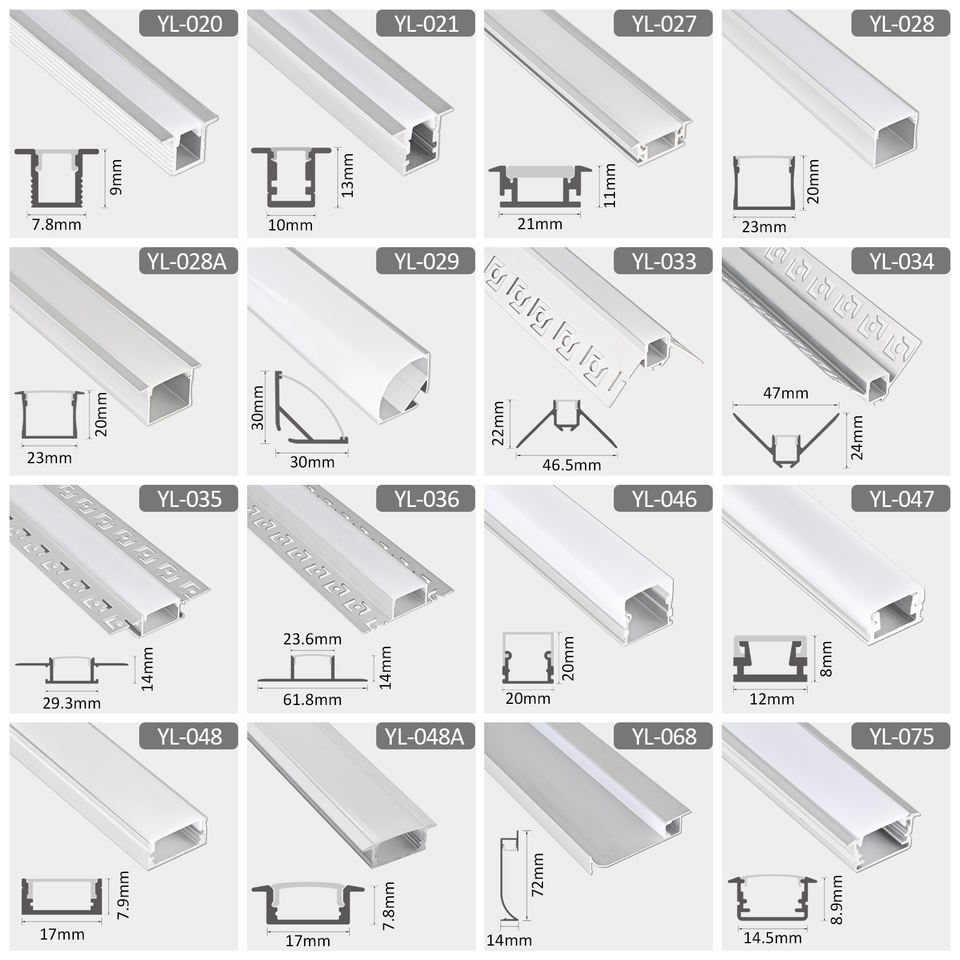 YL-020
9mm
7.8mm

YL-021
13mm
10mm

YL-027
11mm
21mm

YL-028
20mm
23mm

YL-028A
20mm
23mm

YL-029
30mm
30mm

YL-033
22mm
46.5mm

YL-034
47mm
24mm

YL-035
14mm
29.3mm

YL-036
23.6mm
14mm
61.8mm

YL-046
20mm
20mm

YL-047
8mm
12mm

YL-048
7.9mm
17mm

YL-048A
7.8mm
17mm

YL-068
72mm
14mm

YL-075
8.9mm
14.5mm