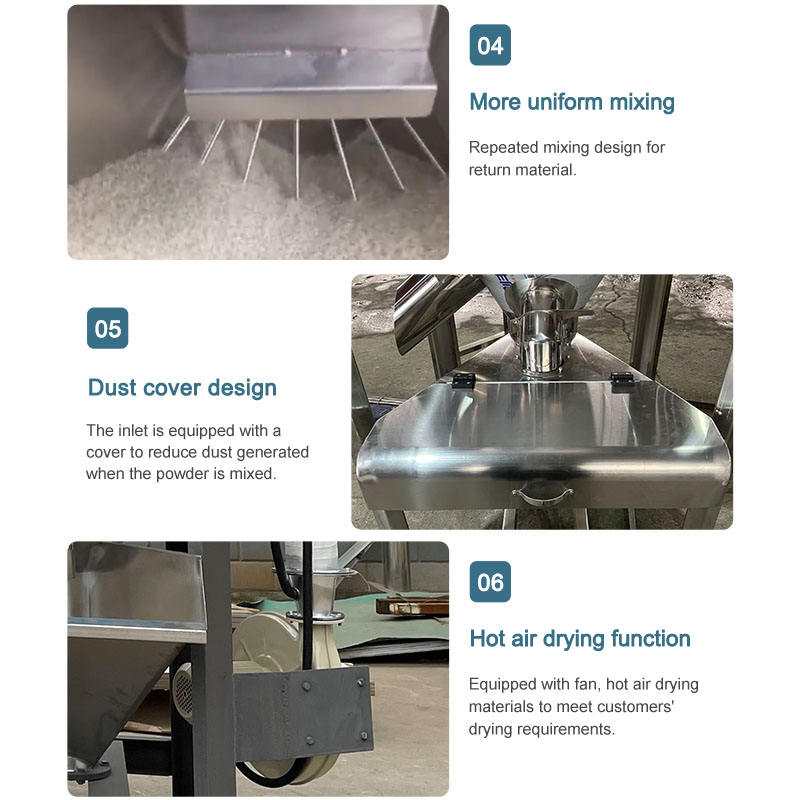 04

More uniform mixing

Repeated mixing design for return material.

05

Dust cover design

The inlet is equipped with a cover to reduce dust generated when the powder is mixed.

06

Hot air drying function

Equipped with fan, hot air drying materials to meet customers' drying requirements.