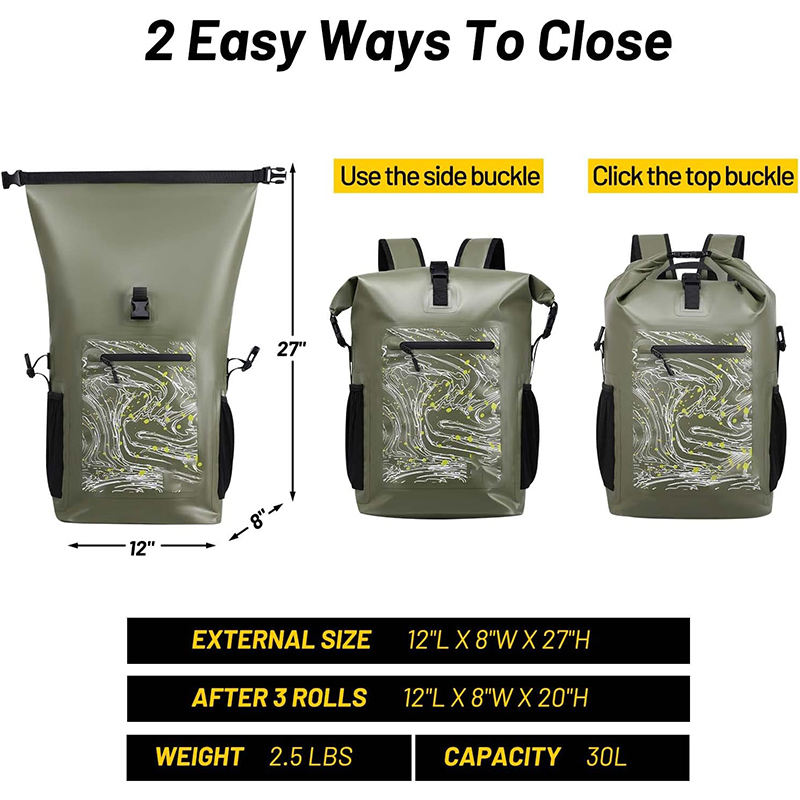 2 Easy Ways To Close

Use the side buckle

Click the top buckle

27"

8"

12"

EXTERNAL SIZE 12"L X 8"W X 27"H

AFTER 3 ROLLS 12"L X 8"W X 20"H

WEIGHT 2.5 LBS

CAPACITY 30L