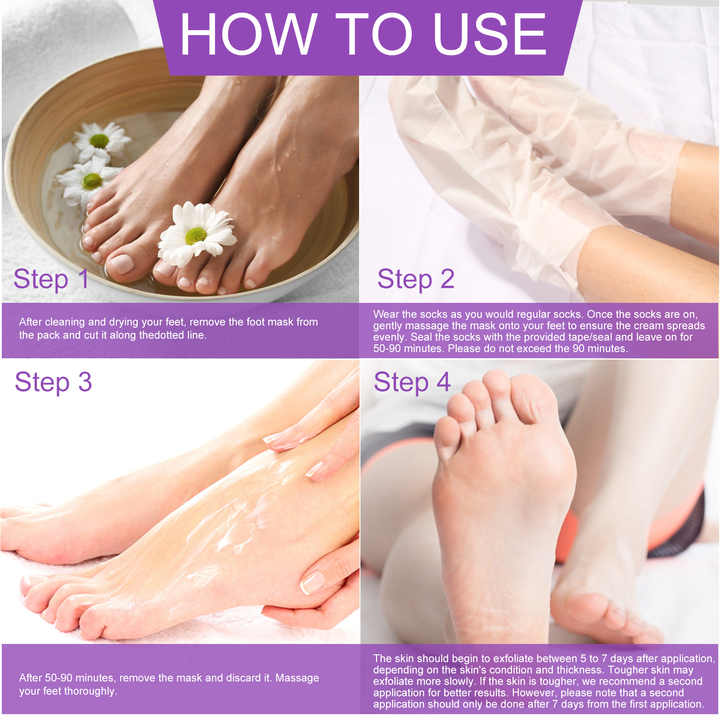 HOW TO USE

Step 1

After cleaning and drying your feet, remove the foot mask from the pack and cut it along thedotted line.

Step 2

Wear the socks as you would regular socks. Once the socks are on, gently massage the mask onto your feet to ensure the cream spreads evenly. Seal the socks with the provided tape/seal and leave on for 50-90 minutes. Please do not exceed the 90 minutes.

Step 3

After 50-90 minutes, remove the mask and discard it. Massage your feet thoroughly.

Step 4

The skin should begin to exfoliate between 5 to 7 days after application, depending on the skin's condition and thickness. Tougher skin may exfoliate more slowly. If the skin is tougher, we recommend a second application for better results. However, please note that a second application should only be done after 7 days from the first application.