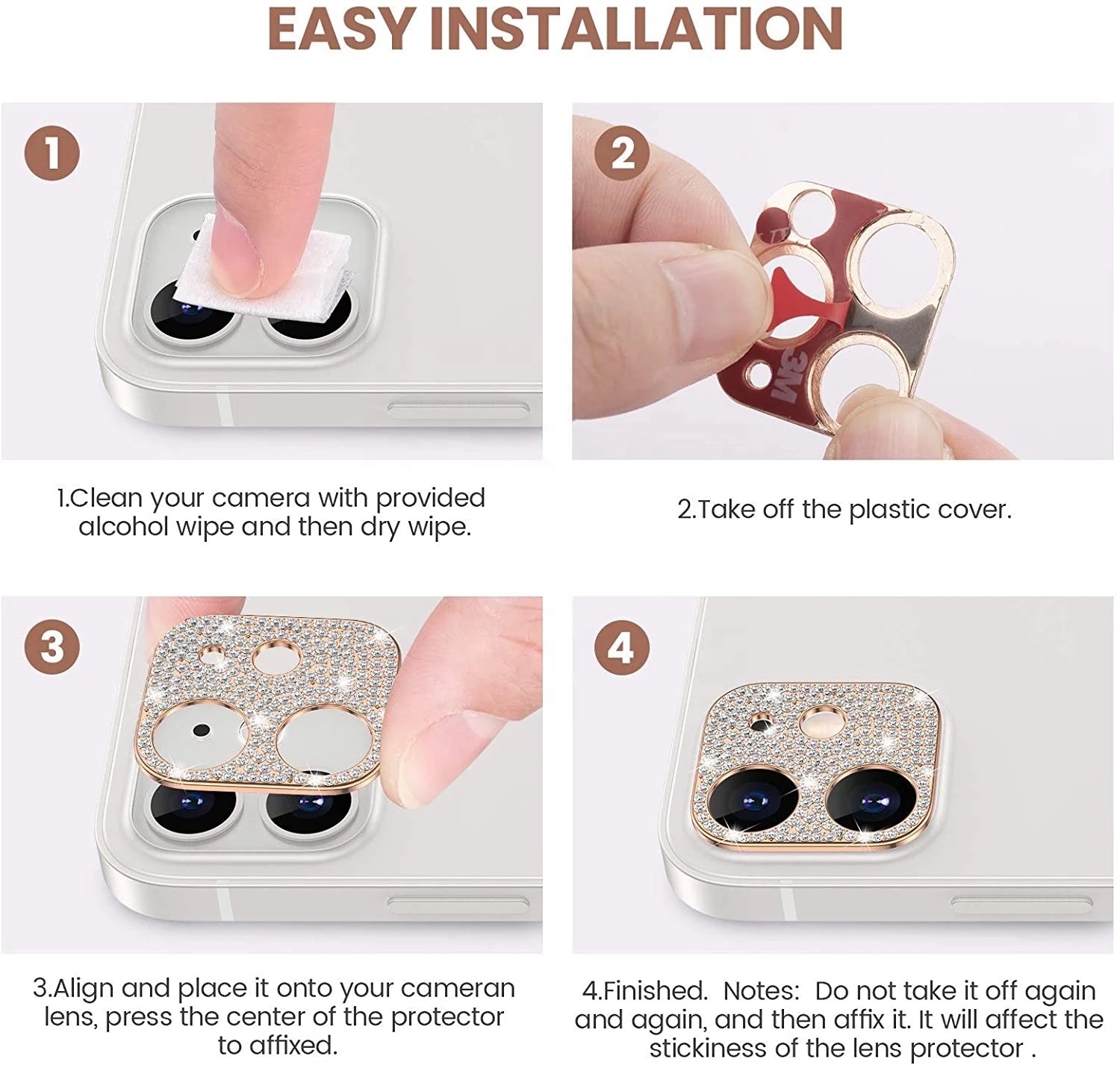 EASY INSTALLATION

1

1.Clean your camera with provided alcohol wipe and then dry wipe.

2

3M

2.Take off the plastic cover.

3

3.Align and place it onto your cameran lens, press the center of the protector to affixed.

4

4.Finished. Notes: Do not take it off again and again, and then affix it. It will affect the stickiness of the lens protector .