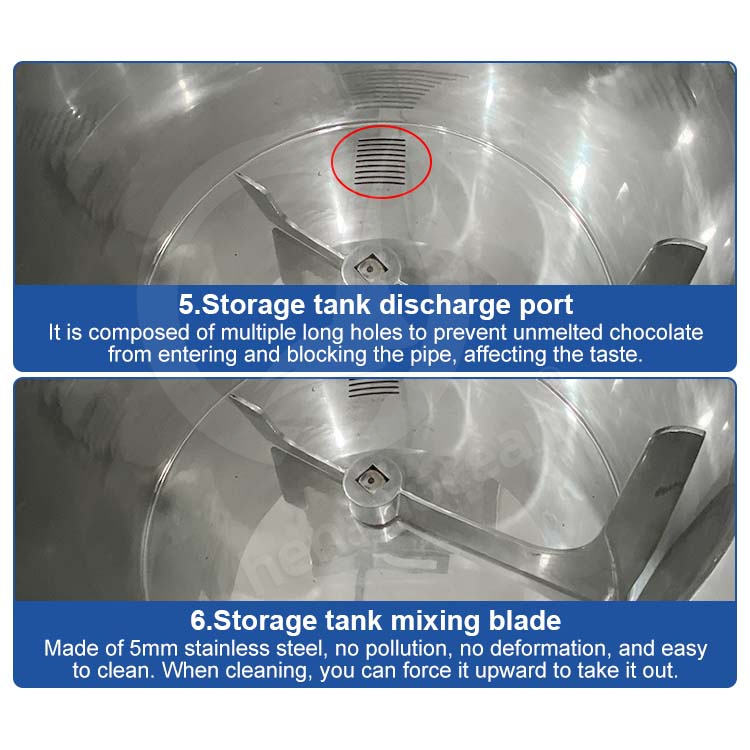 5.Storage tank discharge port
It is composed of multiple long holes to prevent unmelted chocolate from entering and blocking the pipe, affecting the taste.

6.Storage tank mixing blade
Made of 5mm stainless steel, no pollution, no deformation, and easy to clean. When cleaning, you can force it upward to take it out.