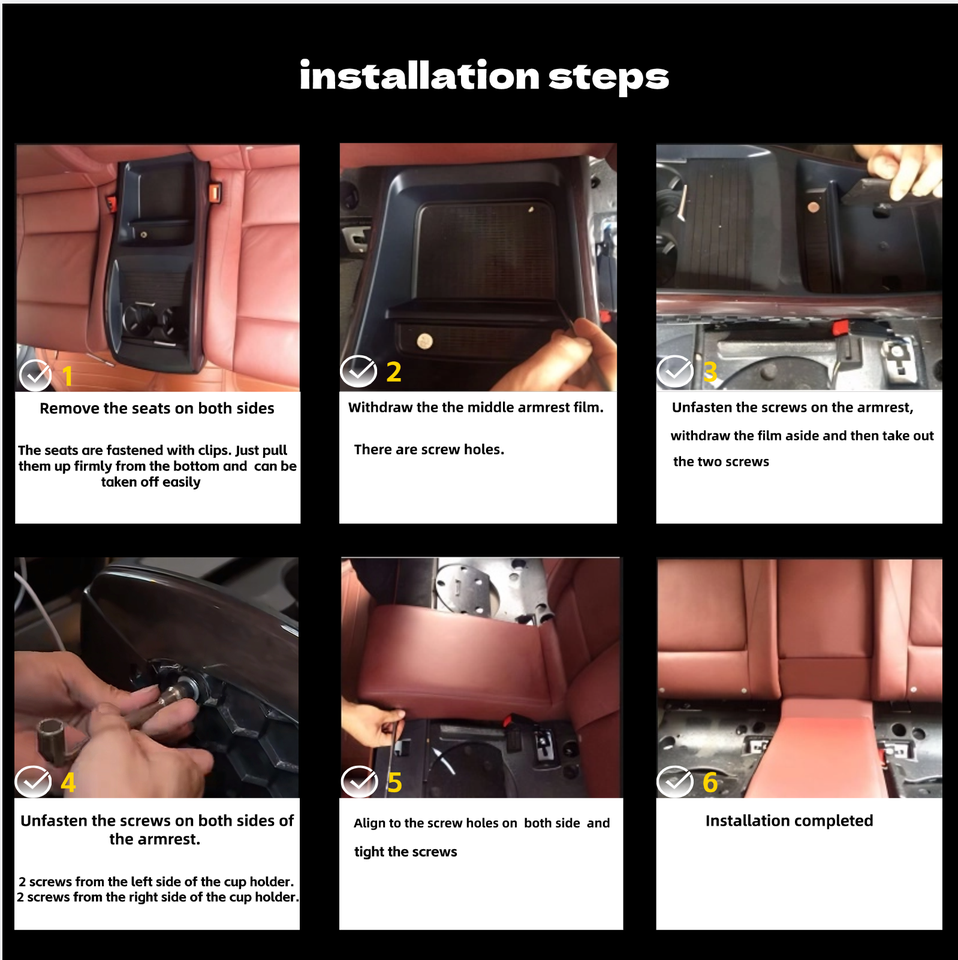 installation steps

1

Remove the seats on both sides

The seats are fastened with clips. Just pull them up firmly from the bottom and can be taken off easily

2

Withdraw the the middle armrest film.

There are screw holes.

3

Unfasten the screws on the armrest, withdraw the film aside and then take out the two screws

4

Unfasten the screws on both sides of the armrest.

2 screws from the left side of the cup holder.
2 screws from the right side of the cup holder.

5

Align to the screw holes on both side and tight the screws

6

Installation completed