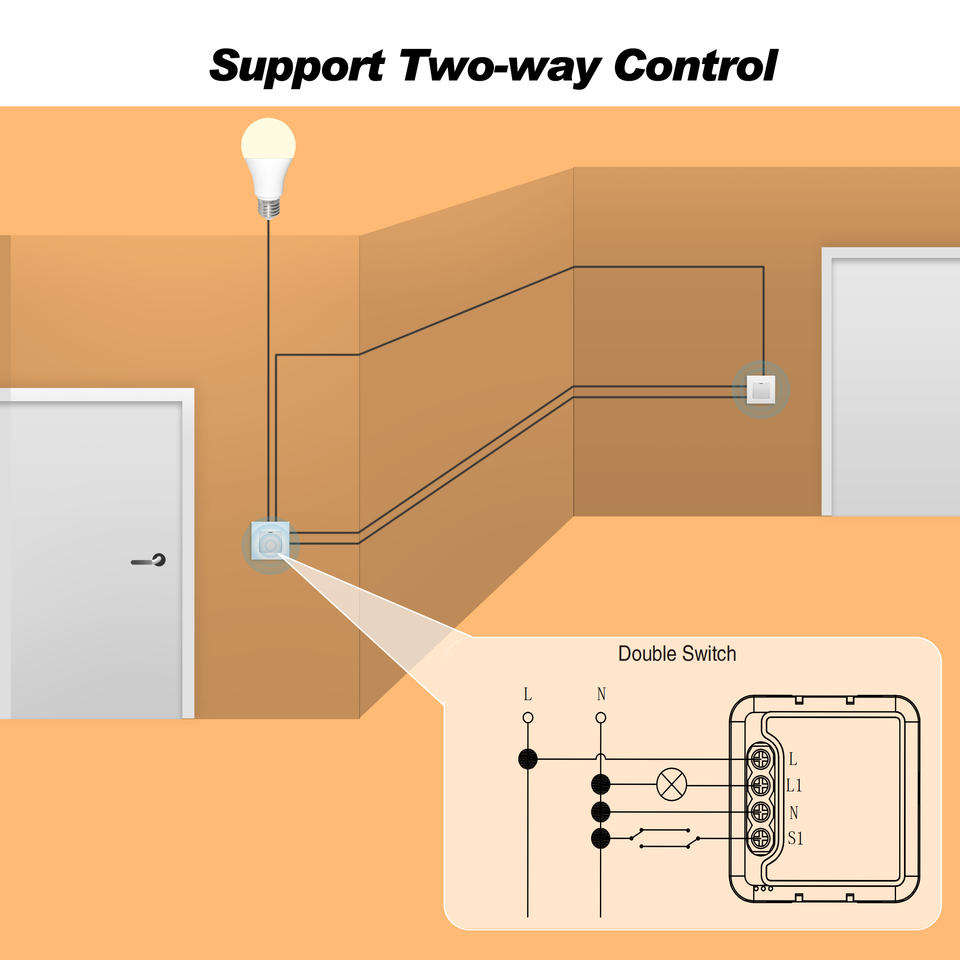 Support Two-way Control

Double Switch

L

N

L

L1

N

S1