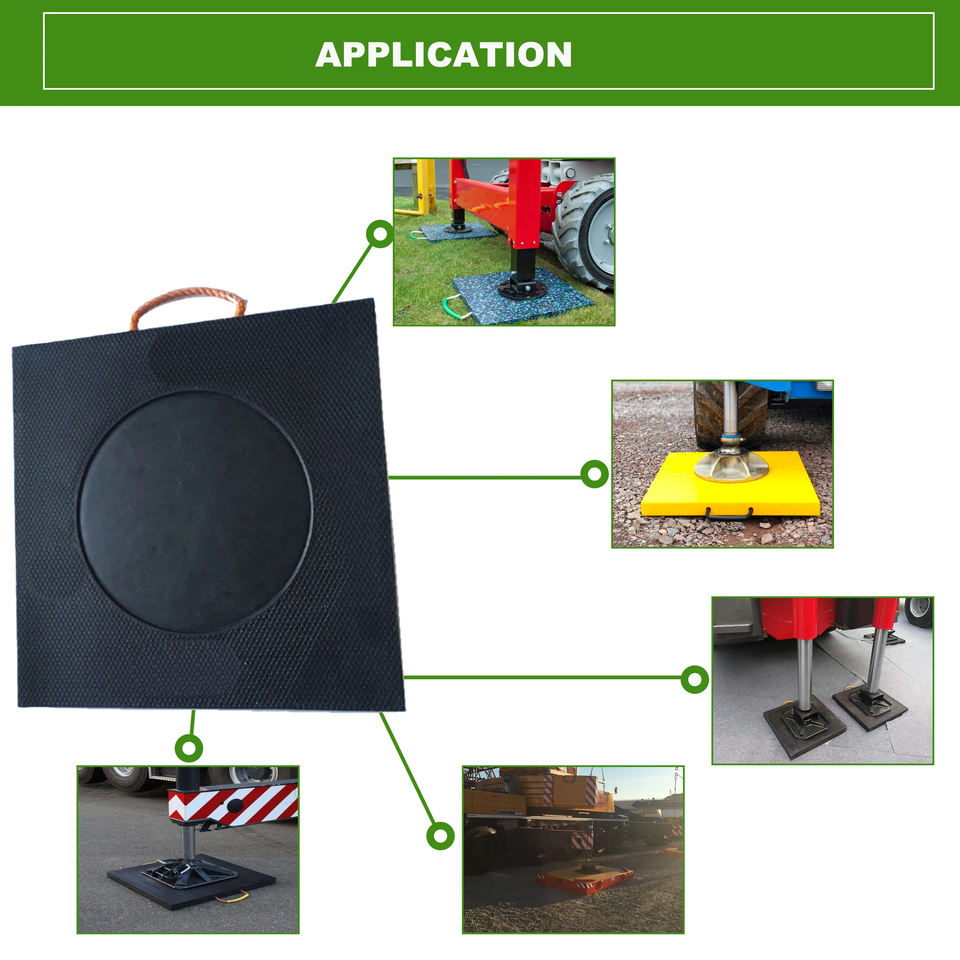 APPLICATION