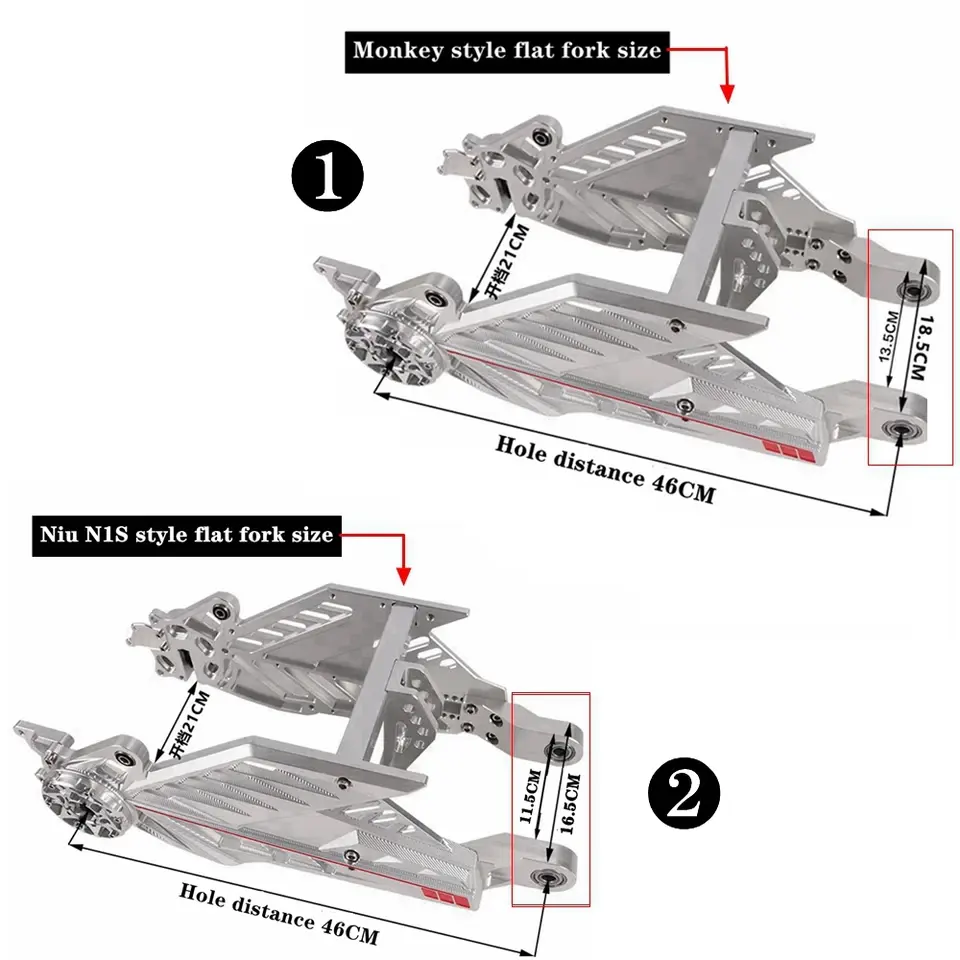 Monkey style flat fork size

1

开档21CM

13.5CM

18.5CM

Hole distance 46CM

Niu N1S style flat fork size

开档21CM

11.5CM

16.5CM

2

Hole distance 46CM