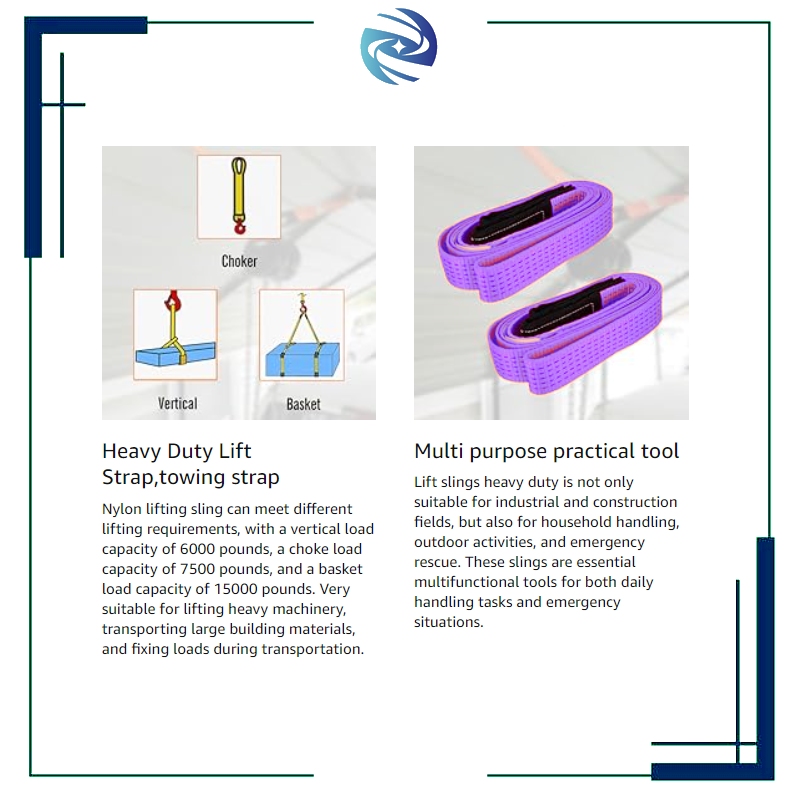 Choker

Vertical

Basket

Heavy Duty Lift Strap,towing strap

Nylon lifting sling can meet different lifting requirements, with a vertical load capacity of 6000 pounds, a choke load capacity of 7500 pounds, and a basket load capacity of 15000 pounds. Very suitable for lifting heavy machinery, transporting large building materials, and fixing loads during transportation.

Multi purpose practical tool

Lift slings heavy duty is not only suitable for industrial and construction fields, but also for household handling, outdoor activities, and emergency rescue. These slings are essential multifunctional tools for both daily handling tasks and emergency situations.