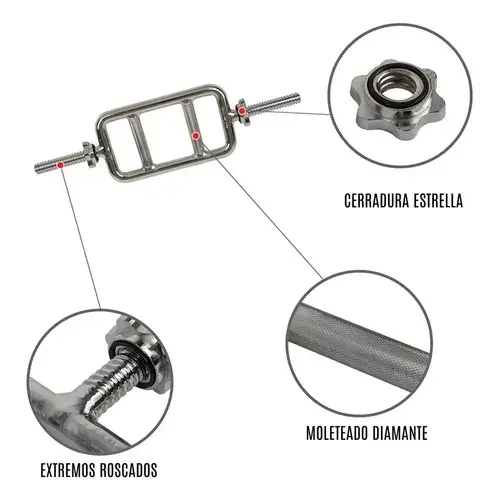 CERRADURA ESTRELLA

MOLETEADO DIAMANTE

EXTREMOS ROSCADOS