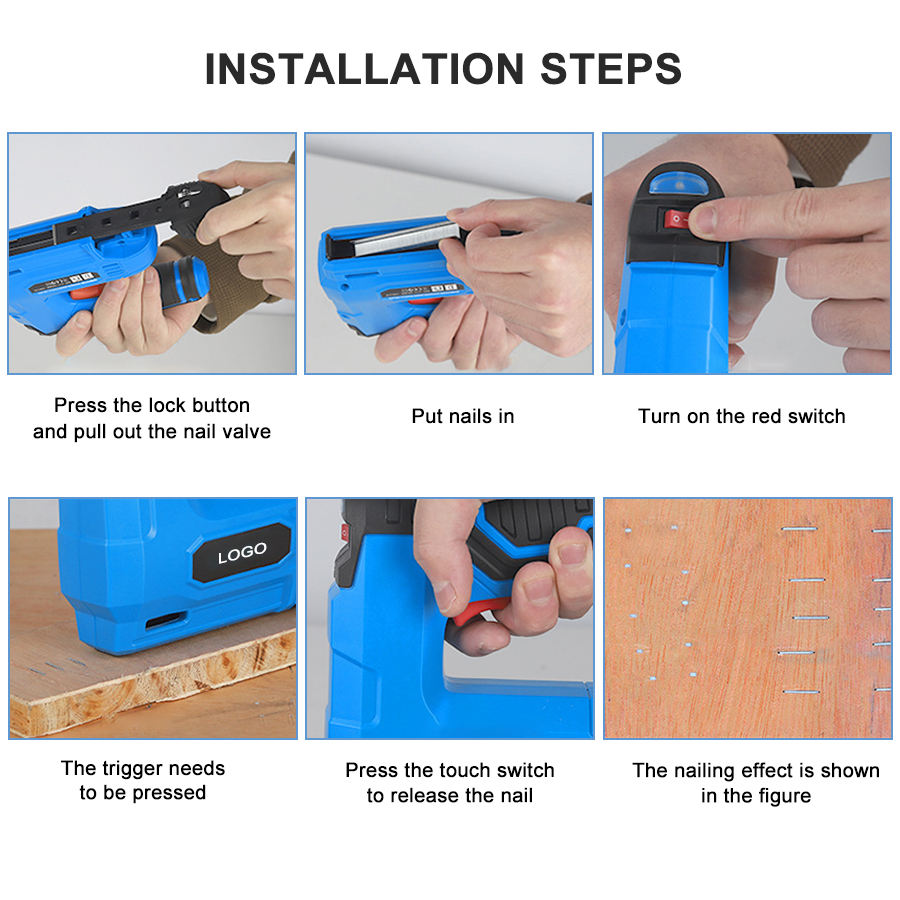 INSTALLATION STEPS

Press the lock button and pull out the nail valve

Put nails in

Turn on the red switch

LOGO

The trigger needs to be pressed

Press the touch switch to release the nail

The nailing effect is shown in the figure