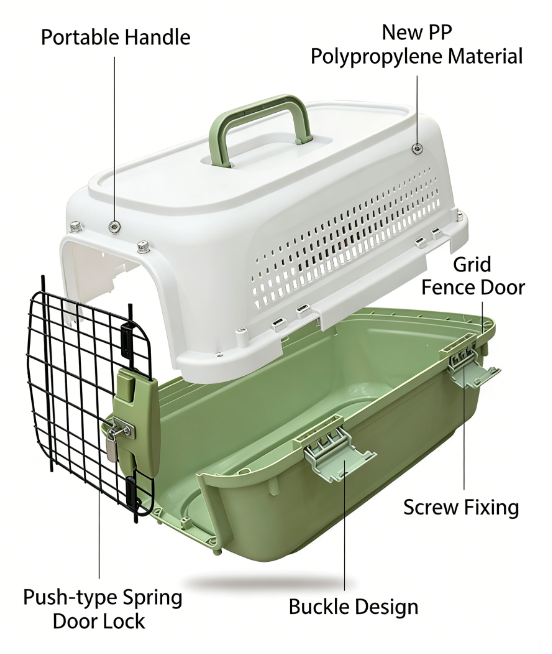 Portable Handle

New PP
Polypropylene Material

Grid
Fence Door

Screw Fixing

Push-type Spring
Door Lock

Buckle Design