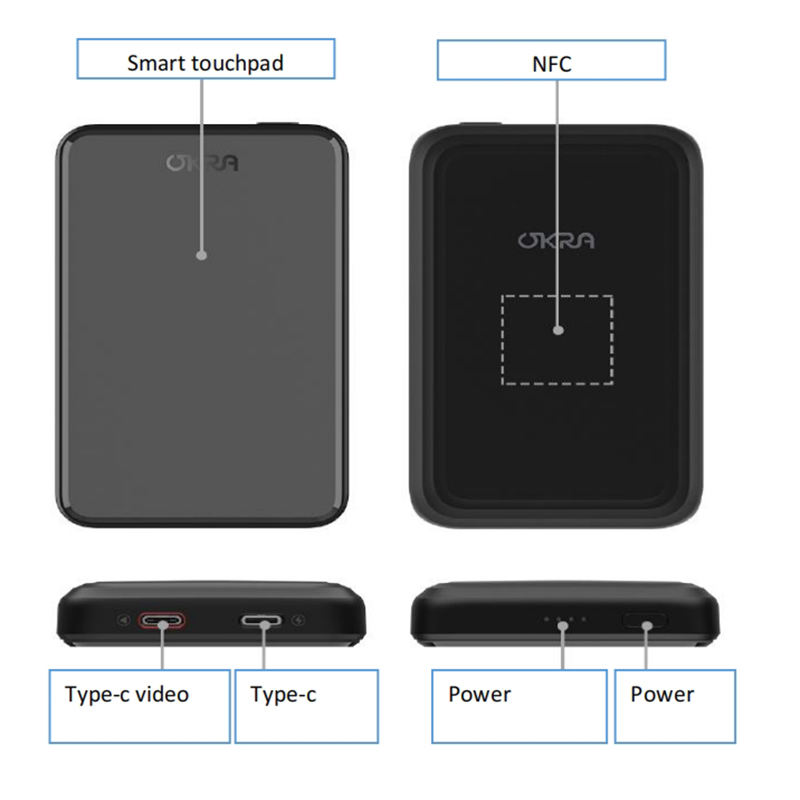 Smart touchpad

NFC

OKRA

OKRA

Type-c video

Type-c

Power

Power