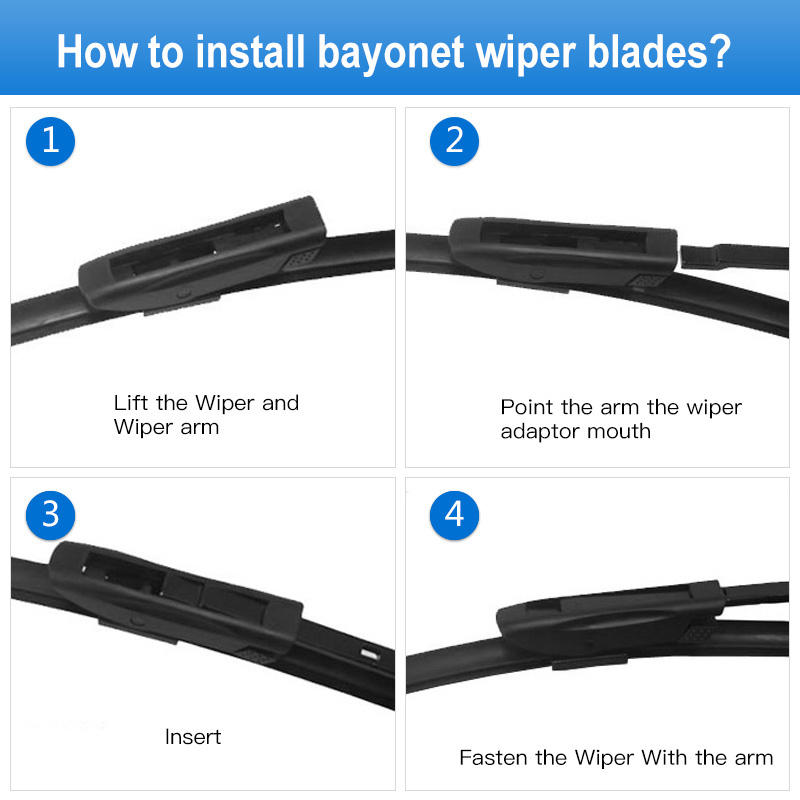 How to install bayonet wiper blades?

1

Lift the Wiper and Wiper arm

2

Point the arm the wiper adaptor mouth

3

Insert

4

Fasten the Wiper With the arm