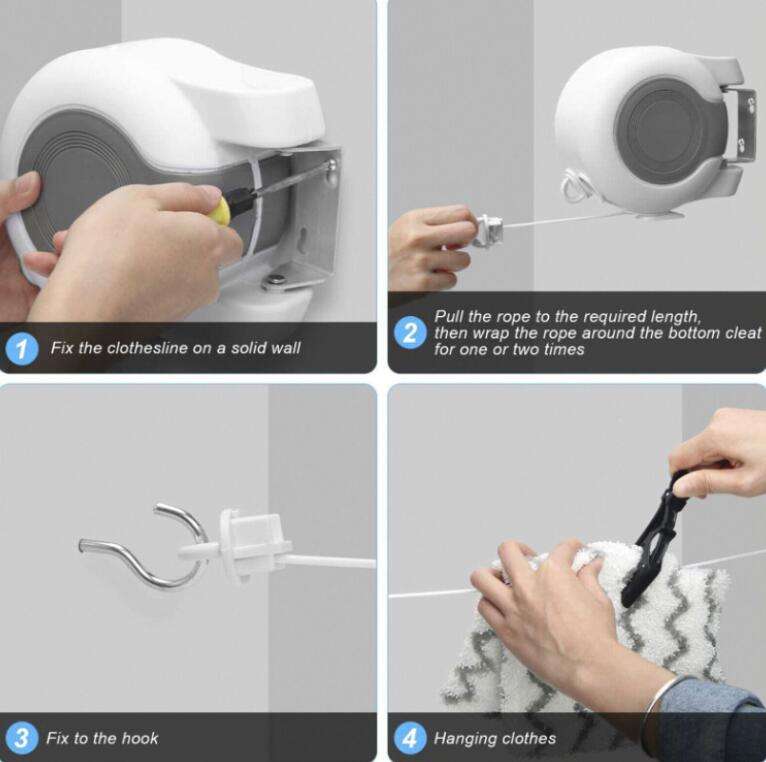 1 Fix the clothesline on a solid wall

2 Pull the rope to the required length, then wrap the rope around the bottom cleat for one or two times

3 Fix to the hook

4 Hanging clothes