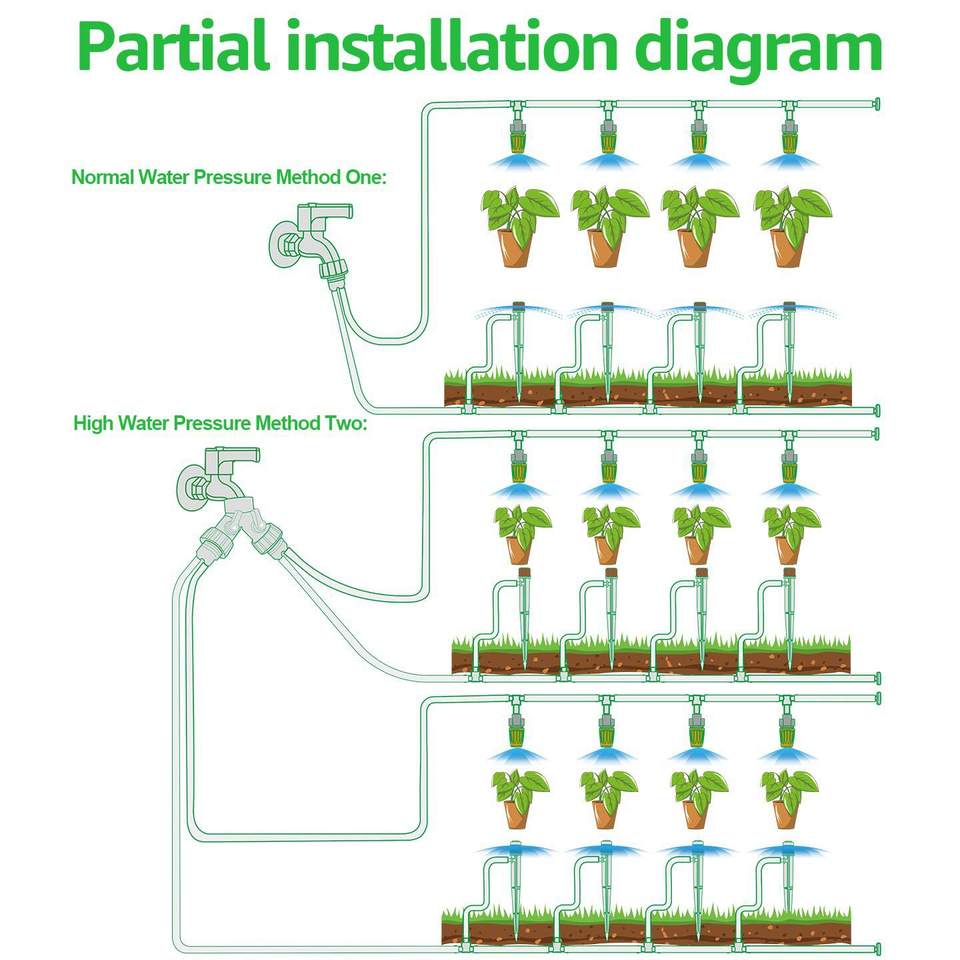 Partial installation diagram

Normal Water Pressure Method One:

High Water Pressure Method Two: