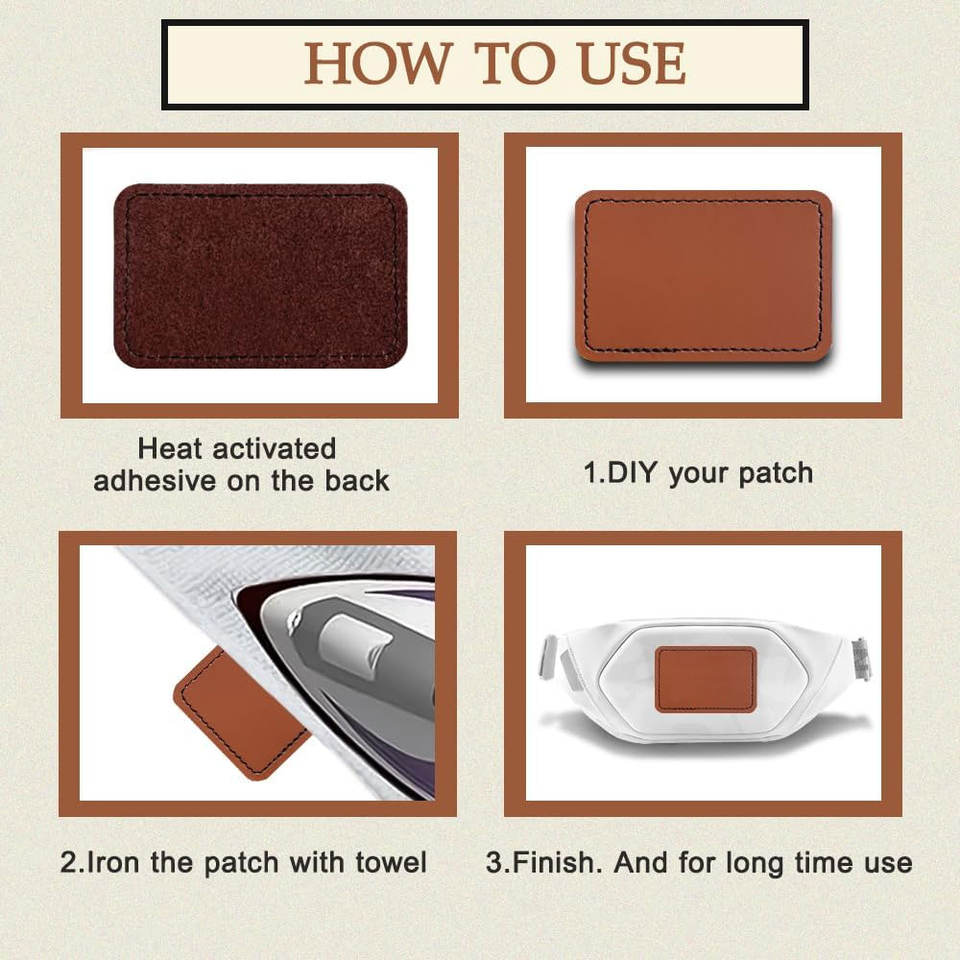 HOW TO USE

Heat activated adhesive on the back

1.DIY your patch

2.Iron the patch with towel

3.Finish. And for long time use