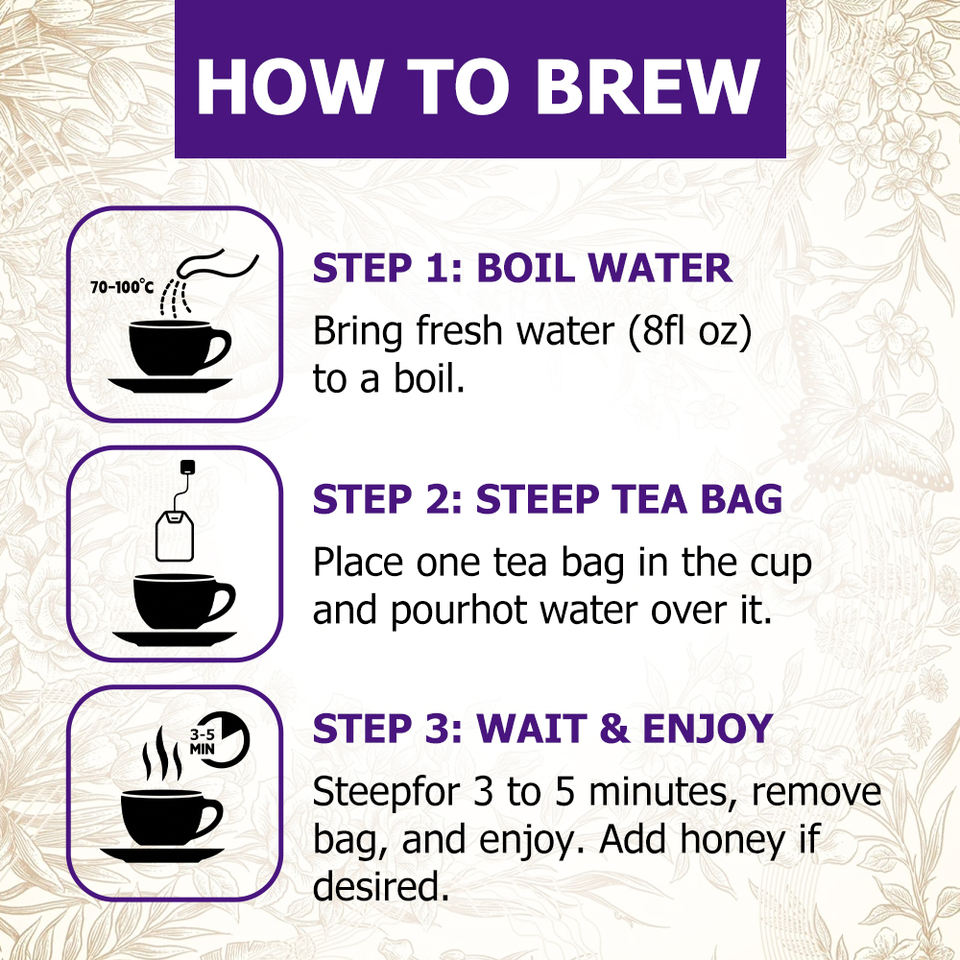 HOW TO BREW

70-100°C

STEP 1: BOIL WATER

Bring fresh water (8fl oz) to a boil.

STEP 2: STEEP TEA BAG

Place one tea bag in the cup and pourhot water over it.

3-5 MIN

STEP 3: WAIT & ENJOY

Steepfor 3 to 5 minutes, remove bag, and enjoy. Add honey if desired.