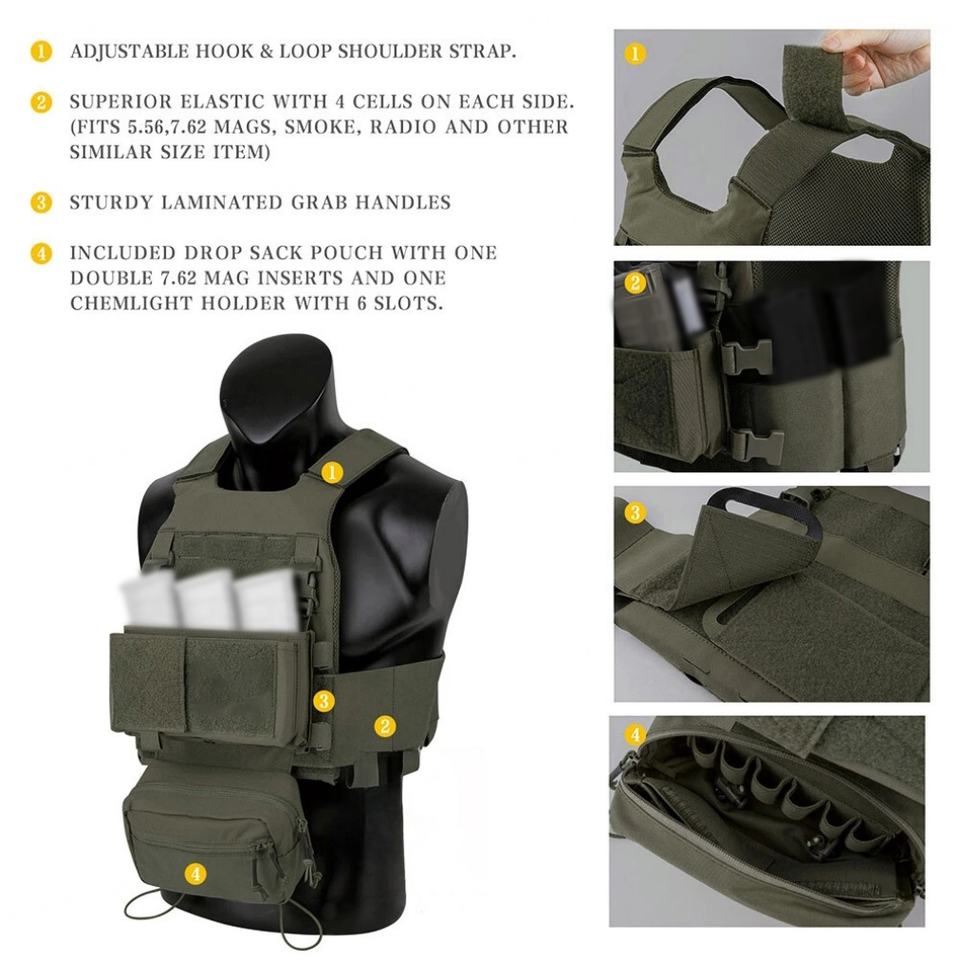 1 ADJUSTABLE HOOK & LOOP SHOULDER STRAP.

2 SUPERIOR ELASTIC WITH 4 CELLS ON EACH SIDE. (FITS 5.56,7.62 MAGS, SMOKE, RADIO AND OTHER SIMILAR SIZE ITEM)

3 STURDY LAMINATED GRAB HANDLES

4 INCLUDED DROP SACK POUCH WITH ONE DOUBLE 7.62 MAG INSERTS AND ONE CHEMLIGHT HOLDER WITH 6 SLOTS.

1

3

2

4

1

2

3

4