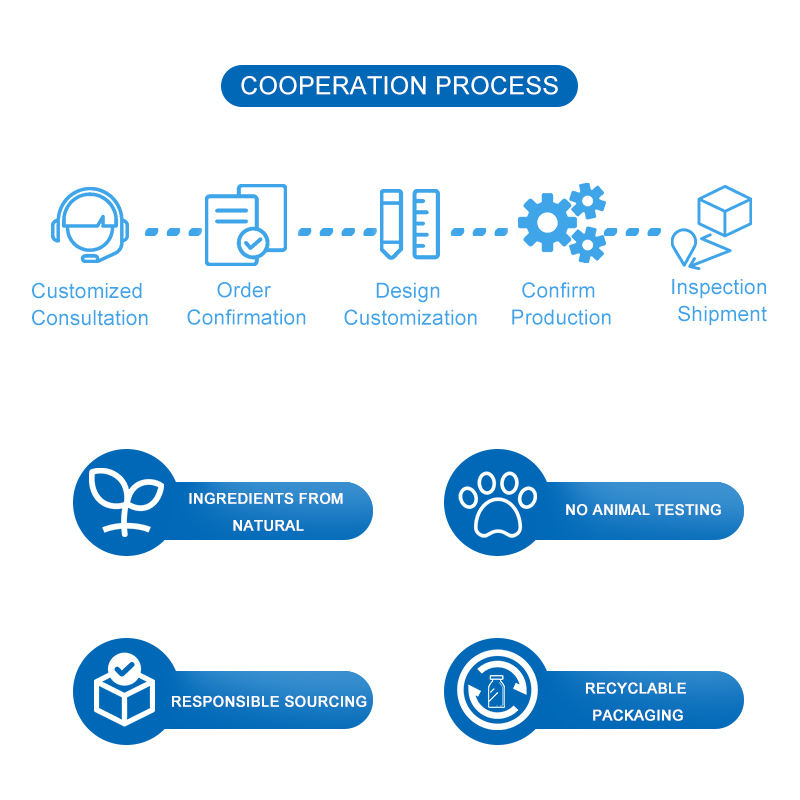 COOPERATION PROCESS

Customized Consultation

Order Confirmation

Design Customization

Confirm Production

Inspection Shipment

INGREDIENTS FROM NATURAL

NO ANIMAL TESTING

RESPONSIBLE SOURCING

RECYCLABLE PACKAGING