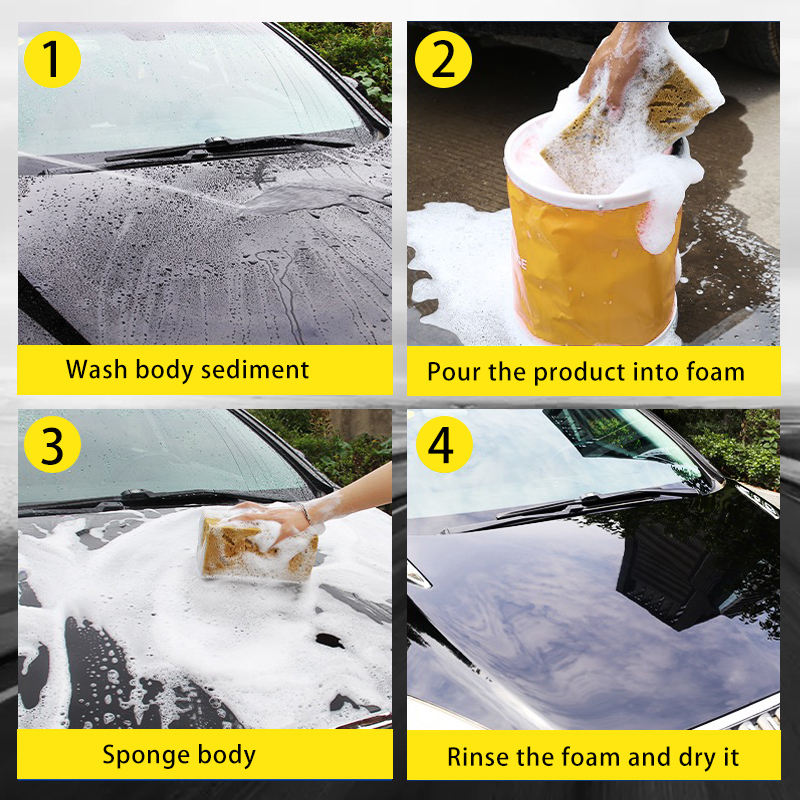 1

Wash body sediment

2

Pour the product into foam

3

Sponge body

4

Rinse the foam and dry it