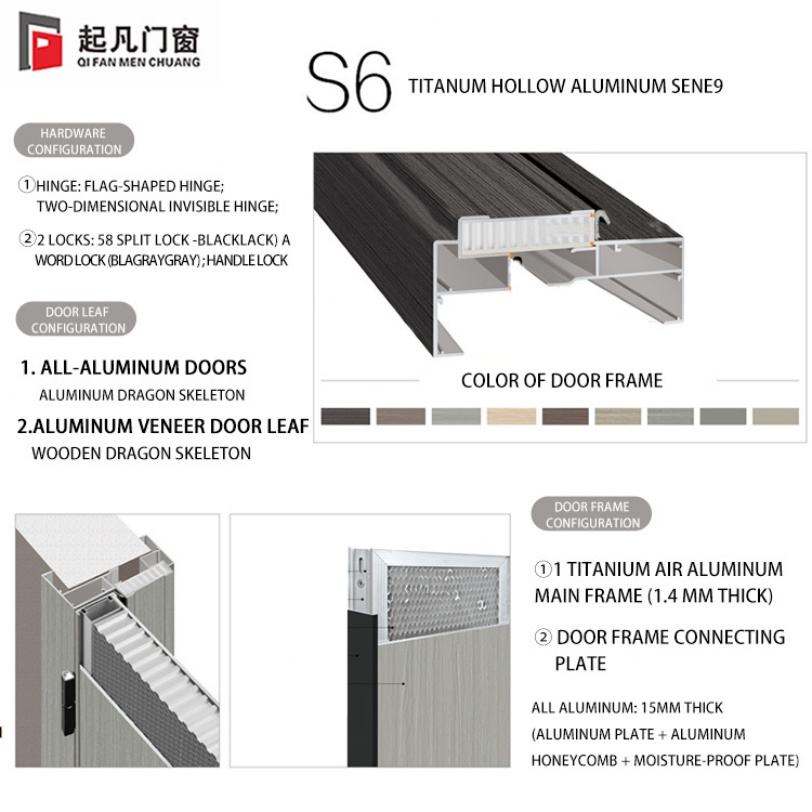 起凡门窗
QI FAN MEN CHUANG

S6 TITANUM HOLLOW ALUMINUM SENE9

HARDWARE CONFIGURATION

①HINGE: FLAG-SHAPED HINGE; TWO-DIMENSIONAL INVISIBLE HINGE;

②2 LOCKS: 58 SPLIT LOCK -BLACKLACK) A WORD LOCK (BLAGRAYGRAY) ; HANDLE LOCK

DOOR LEAF CONFIGURATION

1. ALL-ALUMINUM DOORS
ALUMINUM DRAGON SKELETON

2.ALUMINUM VENEER DOOR LEAF
WOODEN DRAGON SKELETON

COLOR OF DOOR FRAME

DOOR FRAME CONFIGURATION

①1 TITANIUM AIR ALUMINUM MAIN FRAME (1.4 MM THICK)

② DOOR FRAME CONNECTING PLATE

ALL ALUMINUM: 15MM THICK (ALUMINUM PLATE + ALUMINUM HONEYCOMB + MOISTURE-PROOF PLATE)