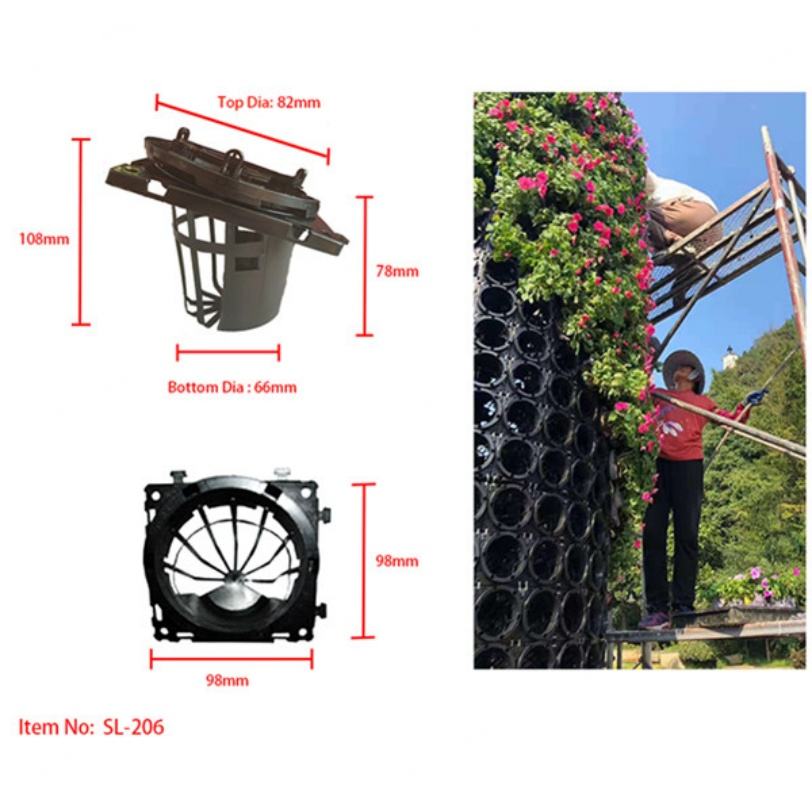 Top Dia: 82mm

108mm

78mm

Bottom Dia : 66mm

98mm

98mm

Item No: SL-206