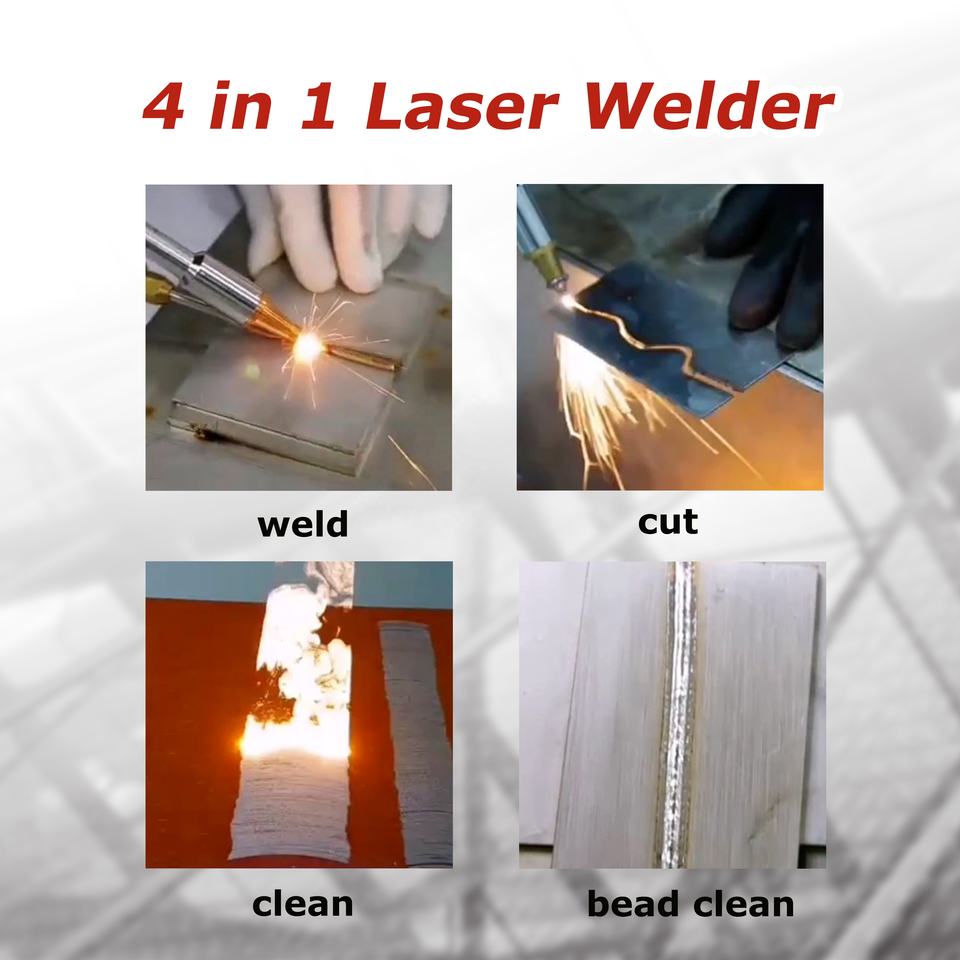 4 in 1 Laser Welder

weld

cut

clean

bead clean