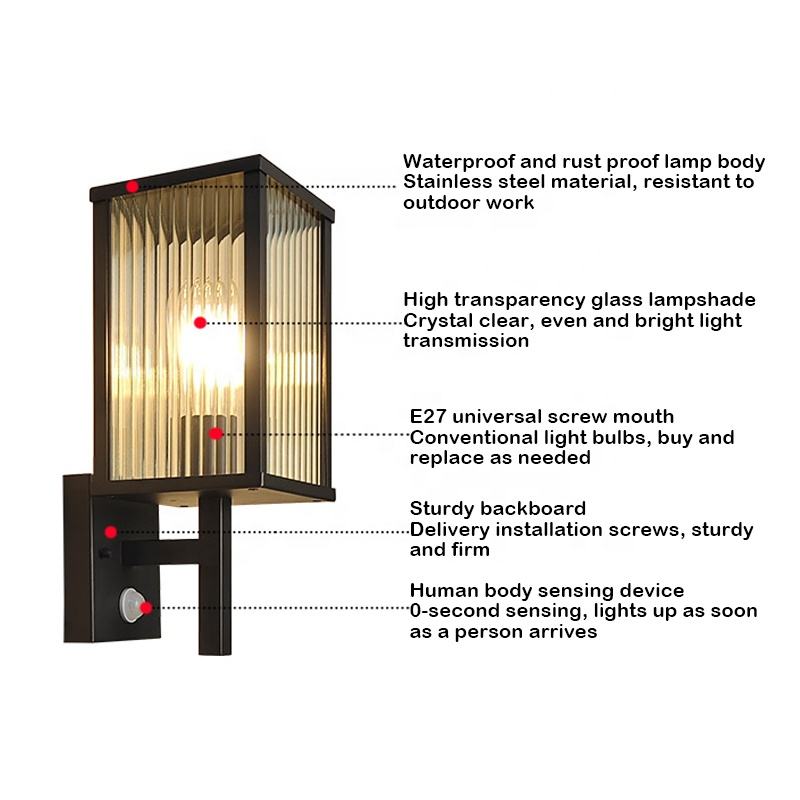 Waterproof and rust proof lamp body
Stainless steel material, resistant to outdoor work

High transparency glass lampshade
Crystal clear, even and bright light transmission

E27 universal screw mouth
Conventional light bulbs, buy and replace as needed

Sturdy backboard
Delivery installation screws, sturdy and firm

Human body sensing device
0-second sensing, lights up as soon as a person arrives