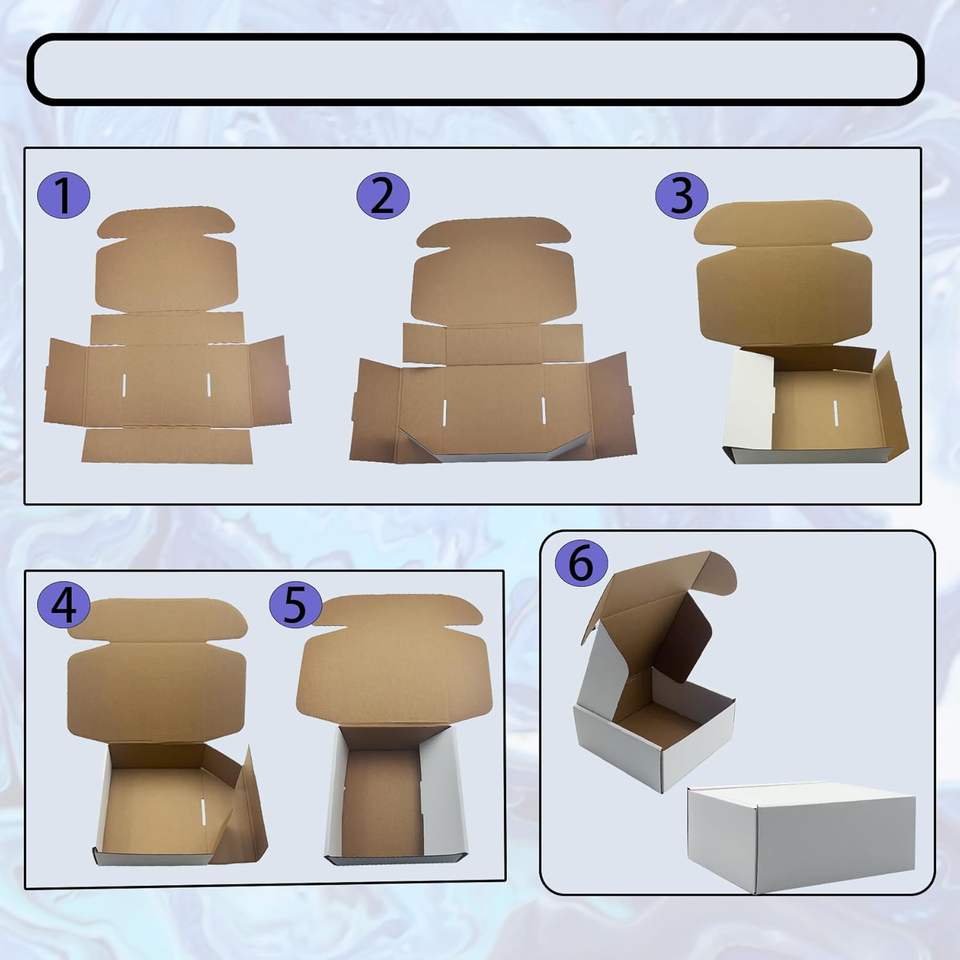 1

2

3

4

5

6