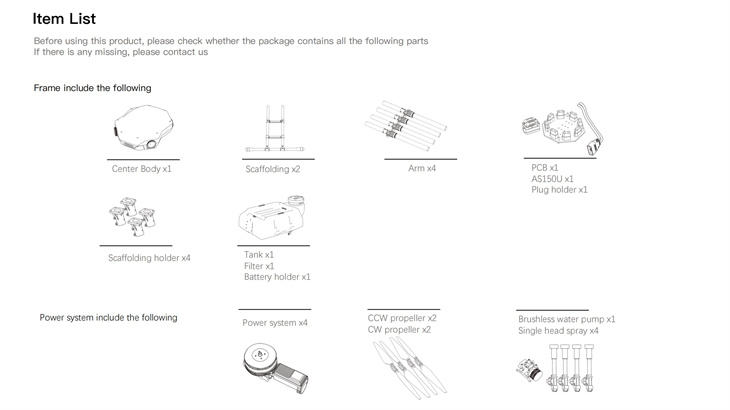 Item List

Before using this product, please check whether the package contains all the following parts
If there is any missing, please contact us

Frame include the following

Center Body x1

Scaffolding x2

Arm x4

PCB x1
AS150U x1
Plug holder x1

Scaffolding holder x4

Tank x1
Filter x1
Battery holder x1

Power system include the following

Power system x4

CCW propeller x2
CW propeller x2

Brushless water pump x1
Single head spray x4