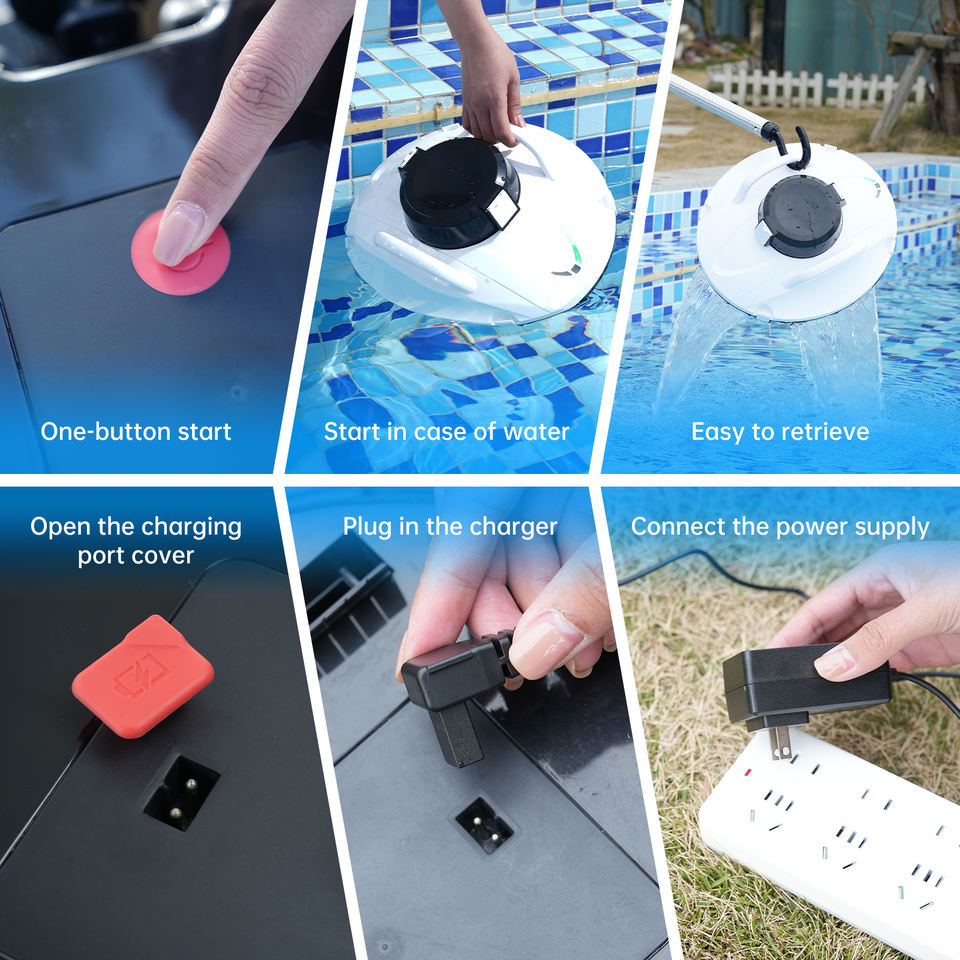 One-button start

Start in case of water

Easy to retrieve

Open the charging port cover

Plug in the charger

Connect the power supply