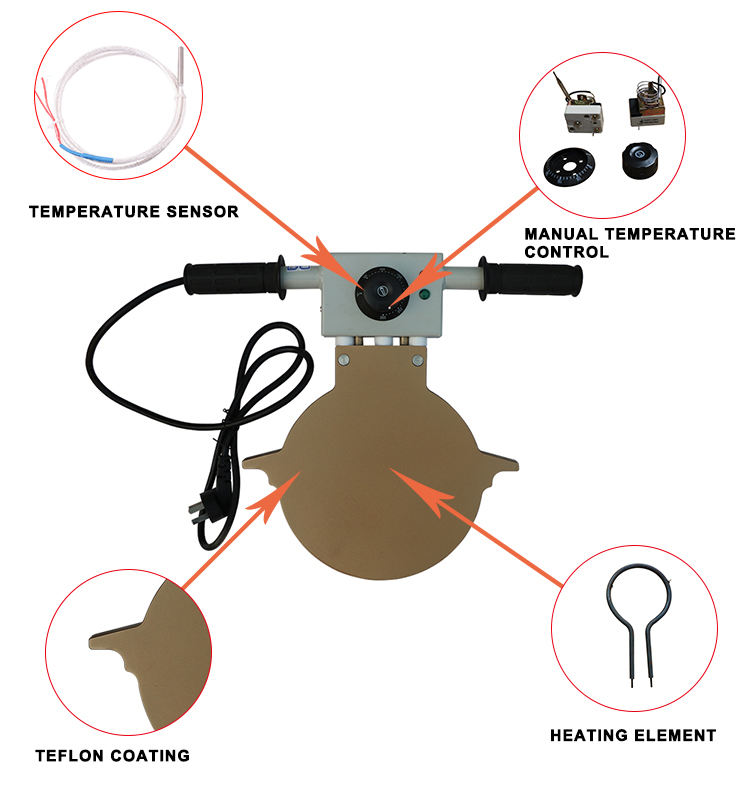 TEMPERATURE SENSOR

MANUAL TEMPERATURE CONTROL

TEFLON COATING

HEATING ELEMENT