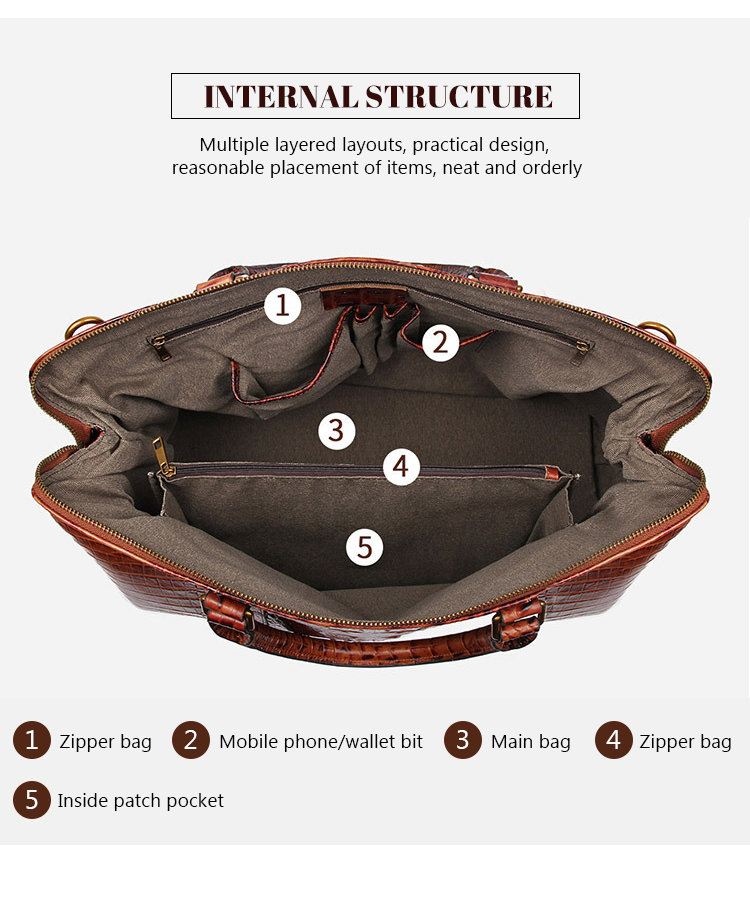 INTERNAL STRUCTURE

Multiple layered layouts, practical design, reasonable placement of items, neat and orderly

1

2

3

4

5

1 Zipper bag 2 Mobile phone/wallet bit 3 Main bag 4 Zipper bag

5 Inside patch pocket