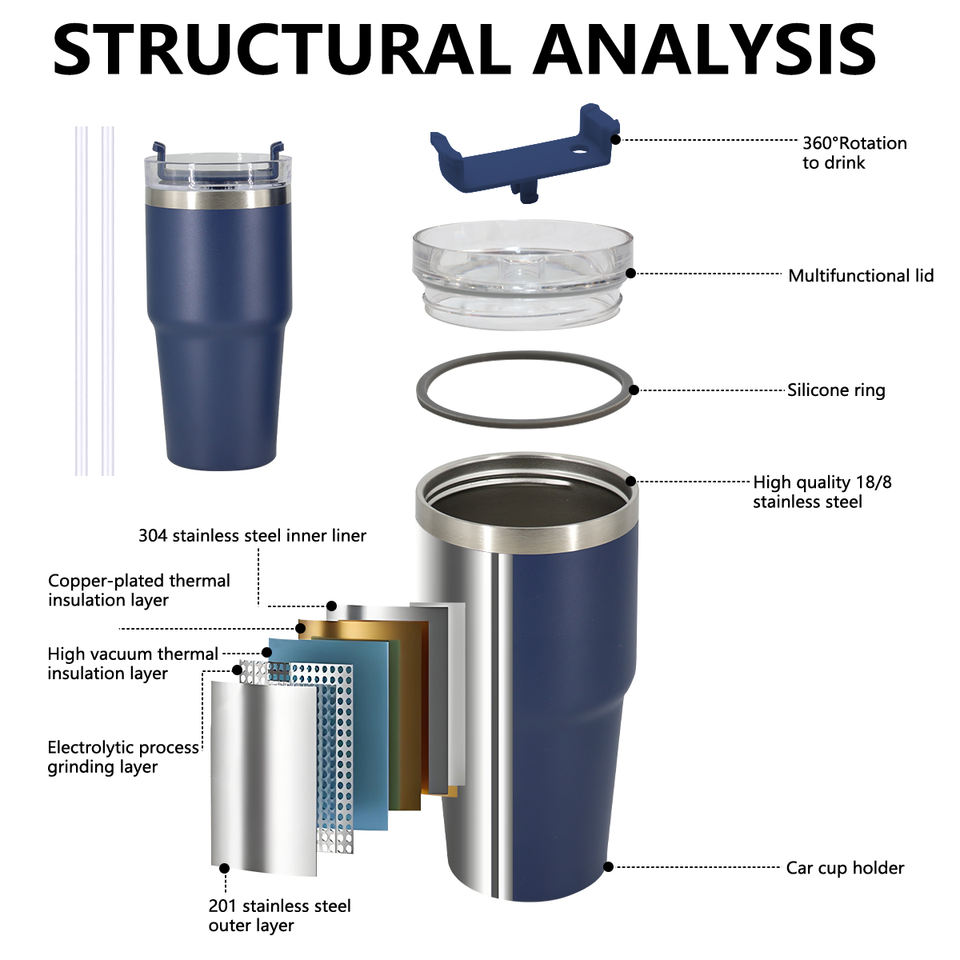 STRUCTURAL ANALYSIS

360°Rotation to drink

Multifunctional lid

Silicone ring

High quality 18/8 stainless steel

304 stainless steel inner liner

Copper-plated thermal insulation layer

High vacuum thermal insulation layer

Electrolytic process grinding layer

201 stainless steel outer layer

Car cup holder