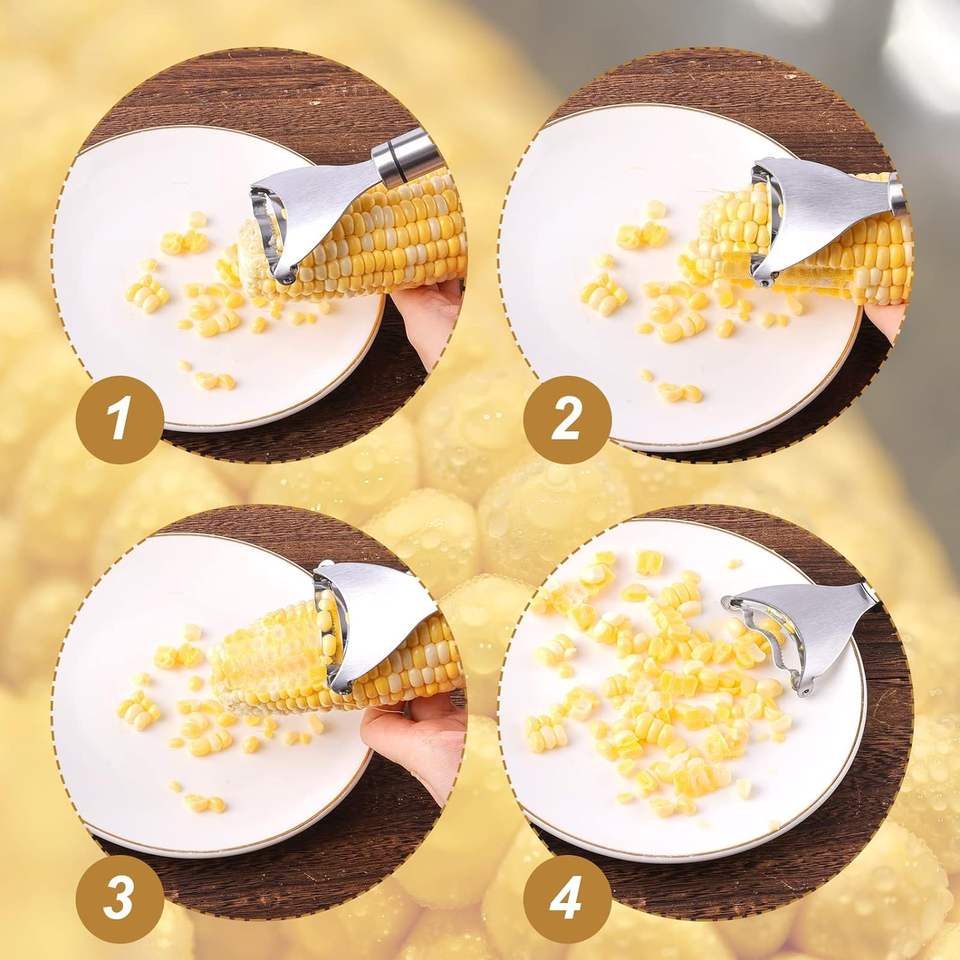 1

2

3

4