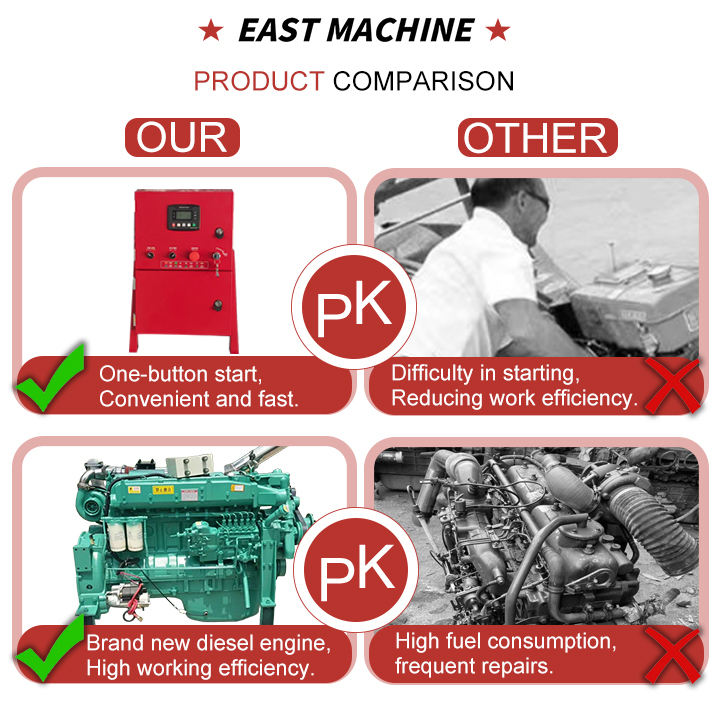 ★ EAST MACHINE ★

PRODUCT COMPARISON

OUR

OTHER

PK

One-button start,
Convenient and fast.

Difficulty in starting,
Reducing work efficiency.

PK

Brand new diesel engine,
High working efficiency.

High fuel consumption,
frequent repairs.