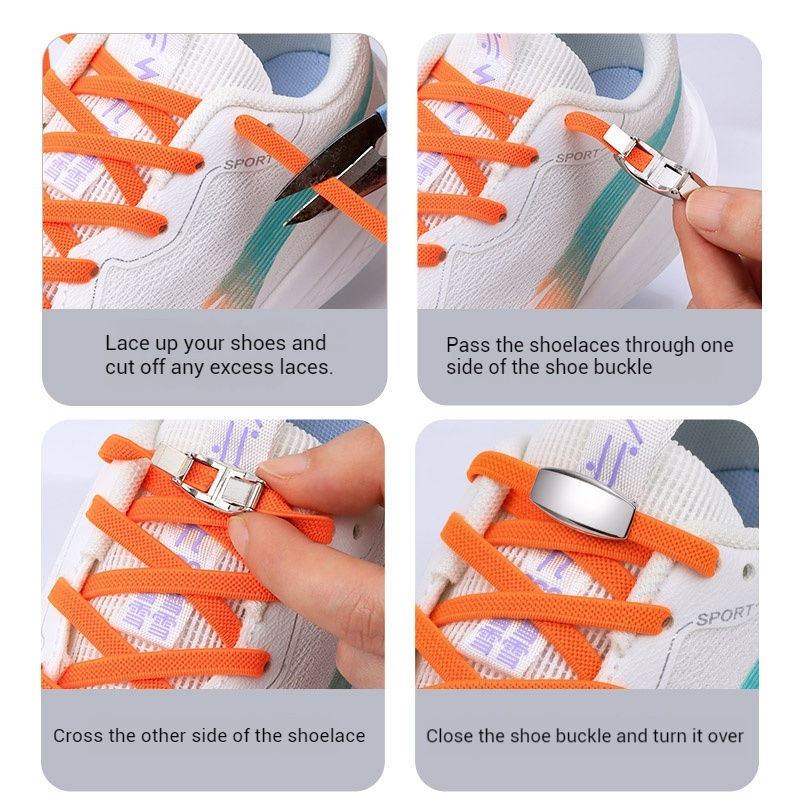 SPORT

Lace up your shoes and cut off any excess laces.

SPORT

Pass the shoelaces through one side of the shoe buckle

Cross the other side of the shoelace

SPORT

Close the shoe buckle and turn it over