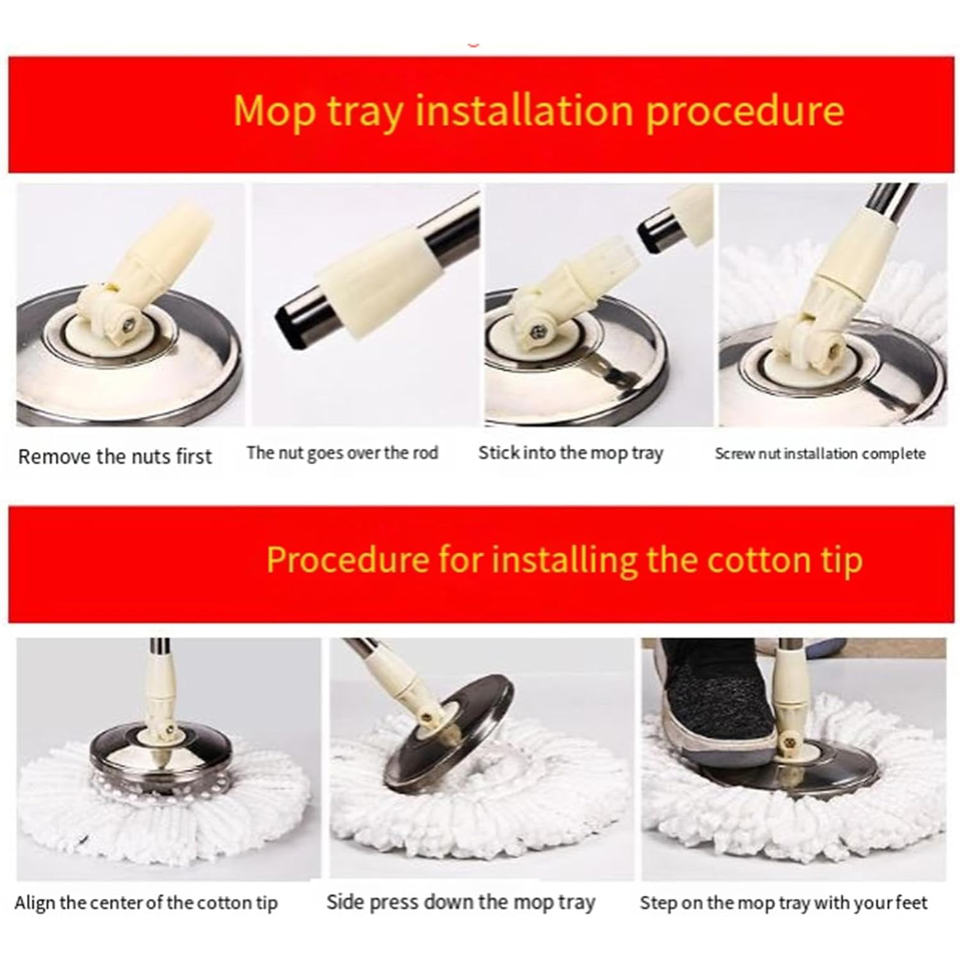 Mop tray installation procedure

Remove the nuts first

The nut goes over the rod

Stick into the mop tray

Screw nut installation complete

Procedure for installing the cotton tip

Align the center of the cotton tip

Side press down the mop tray

Step on the mop tray with your feet