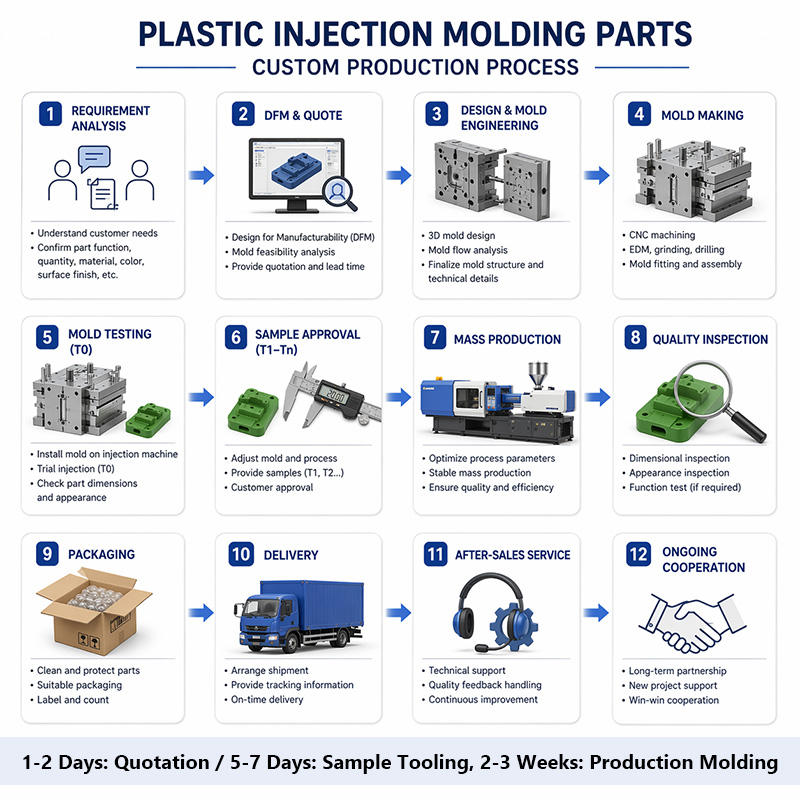 PLASTIC INJECTION MOLDING PARTS

CUSTOM PRODUCTION PROCESS

1 REQUIREMENT ANALYSIS

• Understand customer needs
• Confirm part function, quantity, material, color, surface finish, etc.

2 DFM & QUOTE

• Design for Manufacturability (DFM)
• Mold feasibility analysis
• Provide quotation and lead time

3 DESIGN & MOLD ENGINEERING

• 3D mold design
• Mold flow analysis
• Finalize mold structure and technical details

4 MOLD MAKING

• CNC machining
• EDM, grinding, drilling
• Mold fitting and assembly

5 MOLD TESTING (T0)

• Install mold on injection machine
• Trial injection (T0)
• Check part dimensions and appearance

6 SAMPLE APPROVAL (T1–Tn)

20.00

• Adjust mold and process
• Provide samples (T1, T2...)
• Customer approval

7 MASS PRODUCTION

• Optimize process parameters
• Stable mass production
• Ensure quality and efficiency

8 QUALITY INSPECTION

• Dimensional inspection
• Appearance inspection
• Function test (if required)

9 PACKAGING

• Clean and protect parts
• Suitable packaging
• Label and count

10 DELIVERY

• Arrange shipment
• Provide tracking information
• On-time delivery

11 AFTER-SALES SERVICE

• Technical support
• Quality feedback handling
• Continuous improvement

12 ONGOING COOPERATION

• Long-term partnership
• New project support
• Win-win cooperation

1-2 Days: Quotation / 5-7 Days: Sample Tooling, 2-3 Weeks: Production Molding