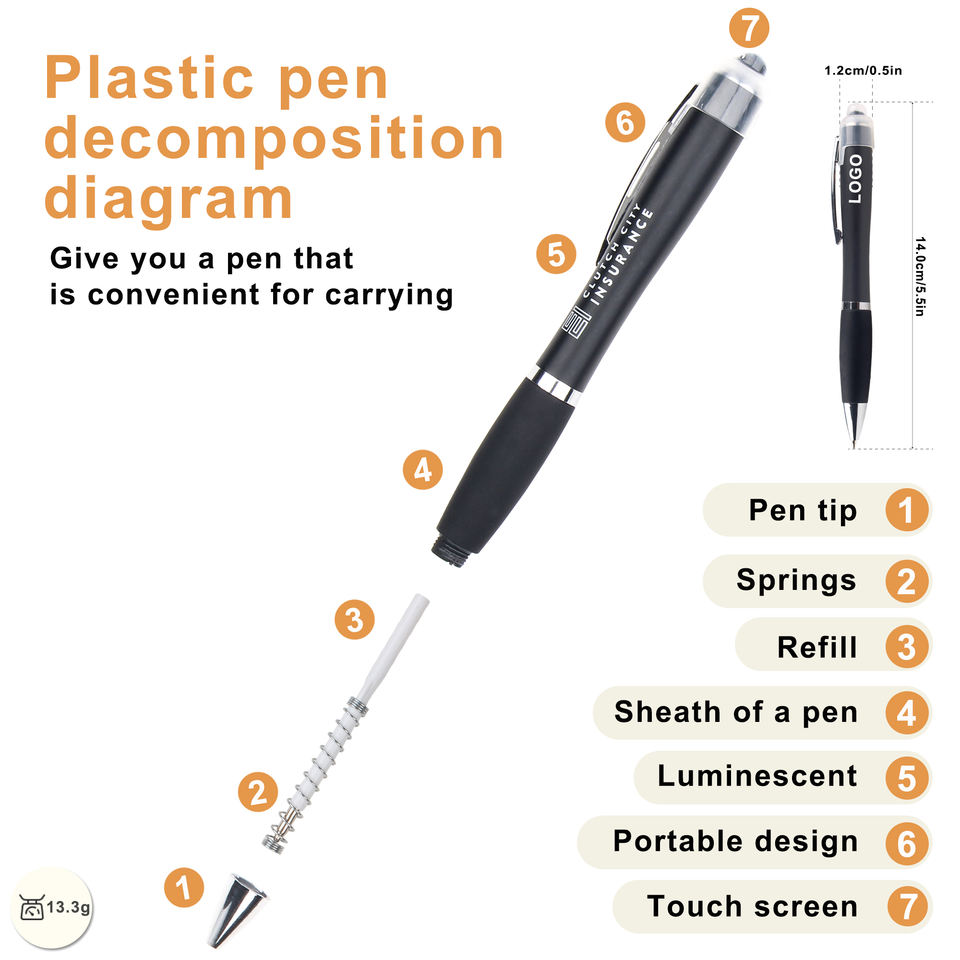 Plastic pen decomposition diagram

Give you a pen that is convenient for carrying

7

6

5

CLUTCH CITY INSURANCE

4

3

2

1

13.3g

1.2cm/0.5in

LOGO

14.0cm/5.5in

Pen tip 1

Springs 2

Refill 3

Sheath of a pen 4

Luminescent 5

Portable design 6

Touch screen 7