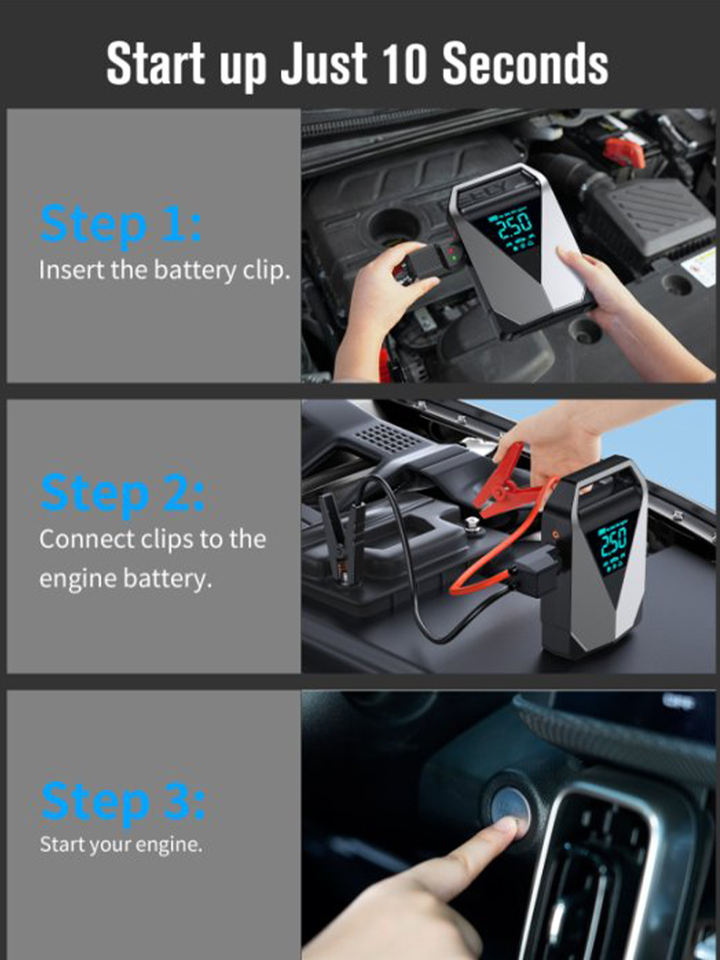 Start up Just 10 Seconds

Step 1:
Insert the battery clip.

250

Step 2:
Connect clips to the engine battery.

250

Step 3:
Start your engine.