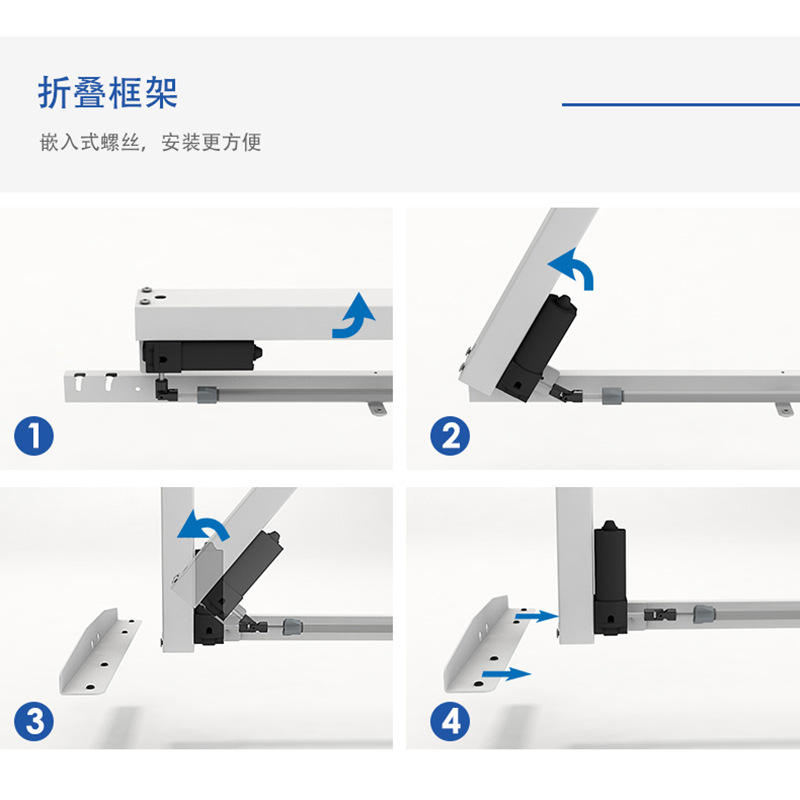 折叠框架

嵌入式螺丝，安装更方便

1

2

3

4