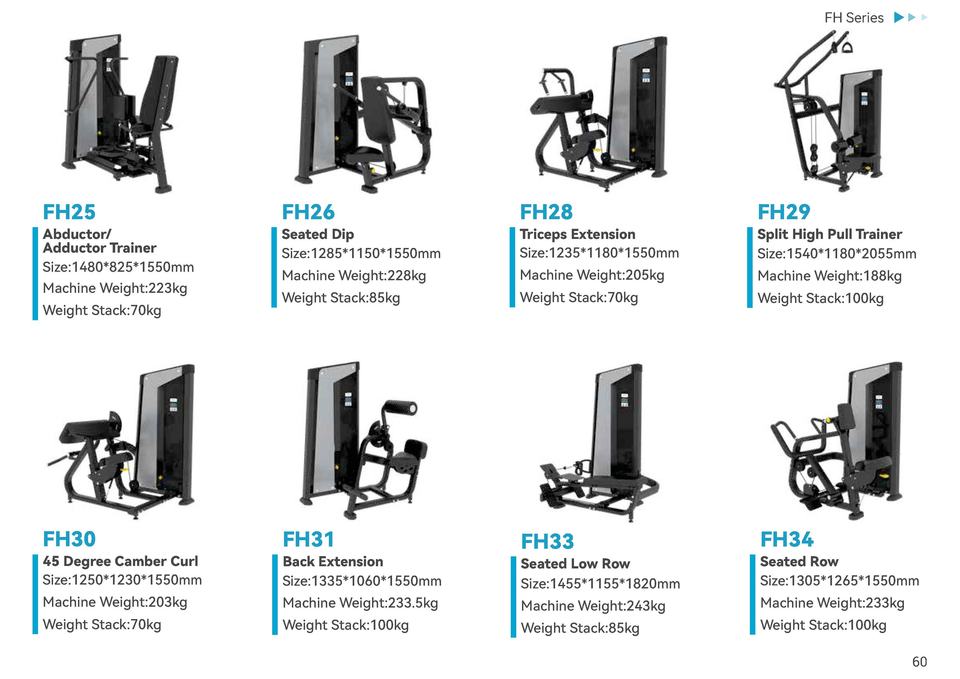 FH Series

FH25
Abductor/ Adductor Trainer
Size:1480*825*1550mm
Machine Weight:223kg
Weight Stack:70kg

FH26
Seated Dip
Size:1285*1150*1550mm
Machine Weight:228kg
Weight Stack:85kg

FH28
Triceps Extension
Size:1235*1180*1550mm
Machine Weight:205kg
Weight Stack:70kg

FH29
Split High Pull Trainer
Size:1540*1180*2055mm
Machine Weight:188kg
Weight Stack:100kg

FH30
45 Degree Camber Curl
Size:1250*1230*1550mm
Machine Weight:203kg
Weight Stack:70kg

FH31
Back Extension
Size:1335*1060*1550mm
Machine Weight:233.5kg
Weight Stack:100kg

FH33
Seated Low Row
Size:1455*1155*1820mm
Machine Weight:243kg
Weight Stack:85kg

FH34
Seated Row
Size:1305*1265*1550mm
Machine Weight:233kg
Weight Stack:100kg

60