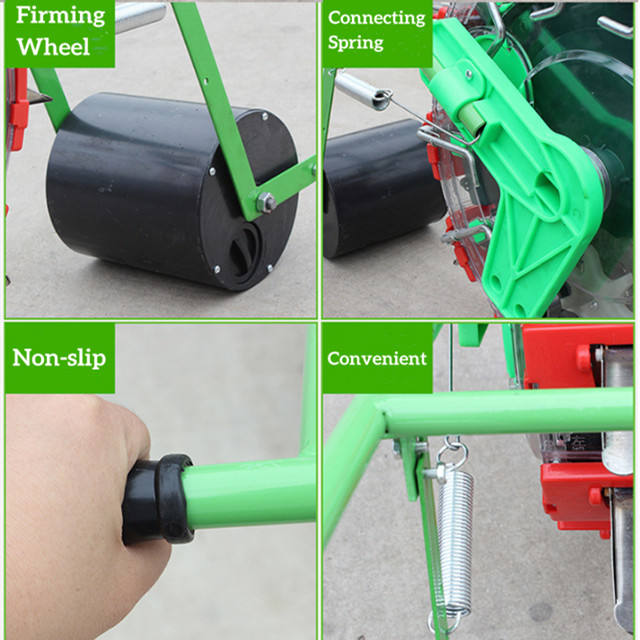 Firming Wheel

Connecting Spring

Non-slip

Convenient