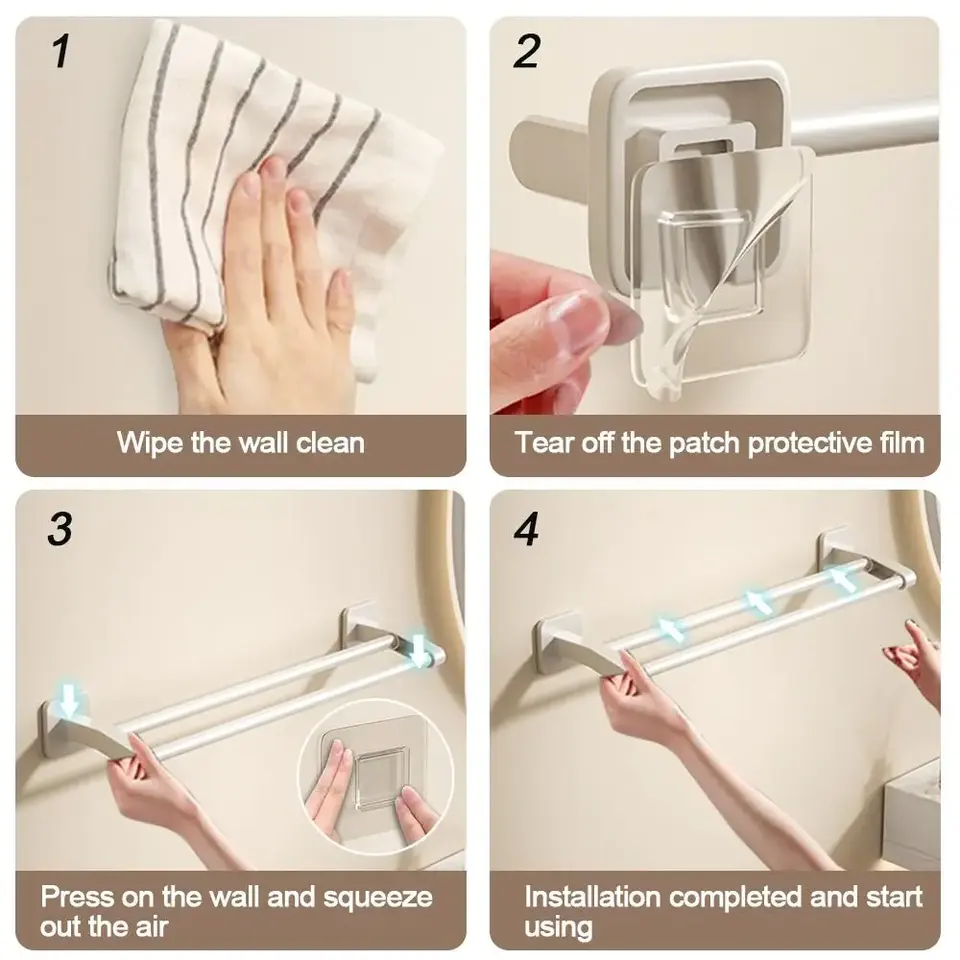 1

Wipe the wall clean

2

Tear off the patch protective film

3

Press on the wall and squeeze out the air

4

Installation completed and start using