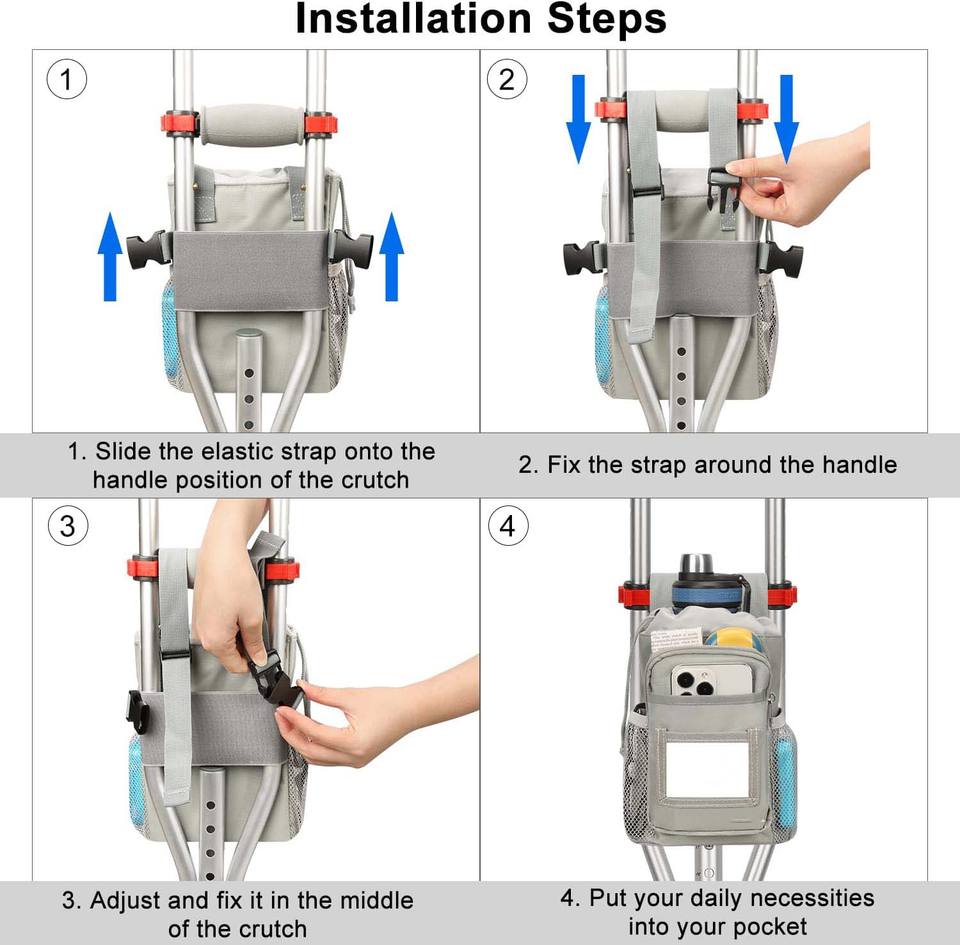 Installation Steps

1

2

1. Slide the elastic strap onto the handle position of the crutch

2. Fix the strap around the handle

3

4

3. Adjust and fix it in the middle of the crutch

4. Put your daily necessities into your pocket