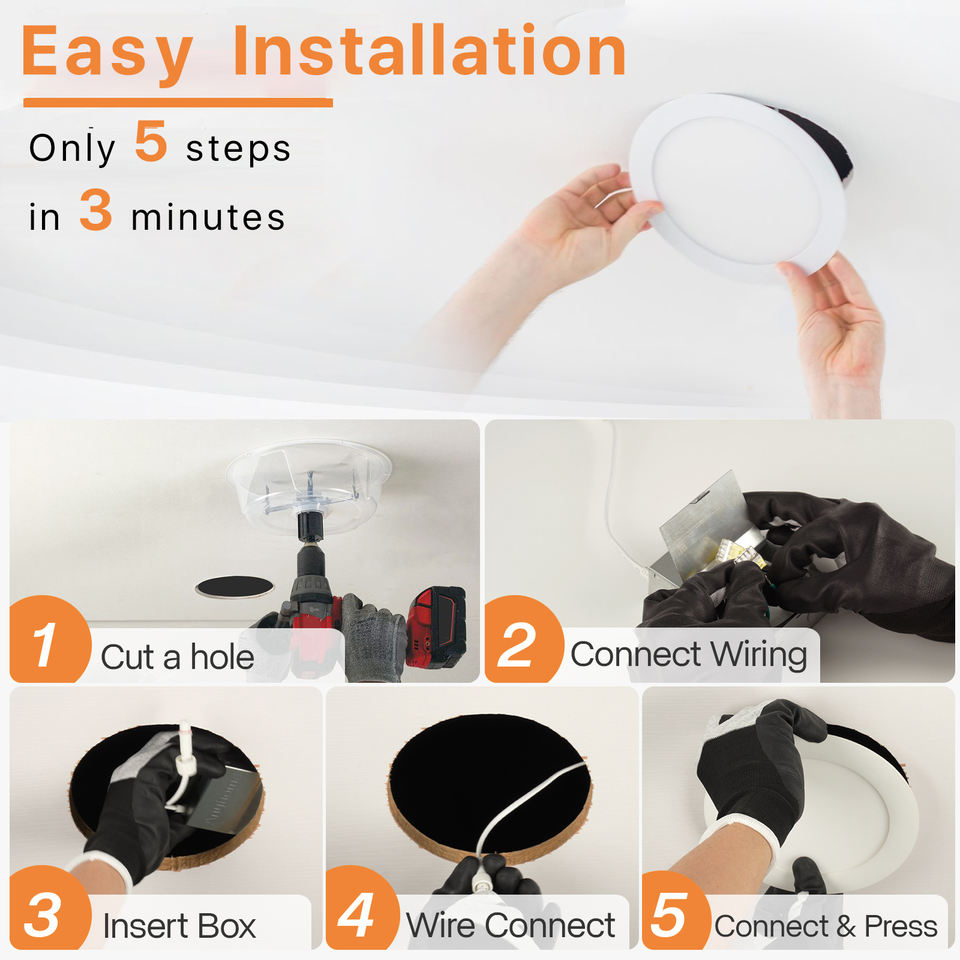 Easy Installation

Only 5 steps in 3 minutes

1 Cut a hole

2 Connect Wiring

3 Insert Box

4 Wire Connect

5 Connect & Press