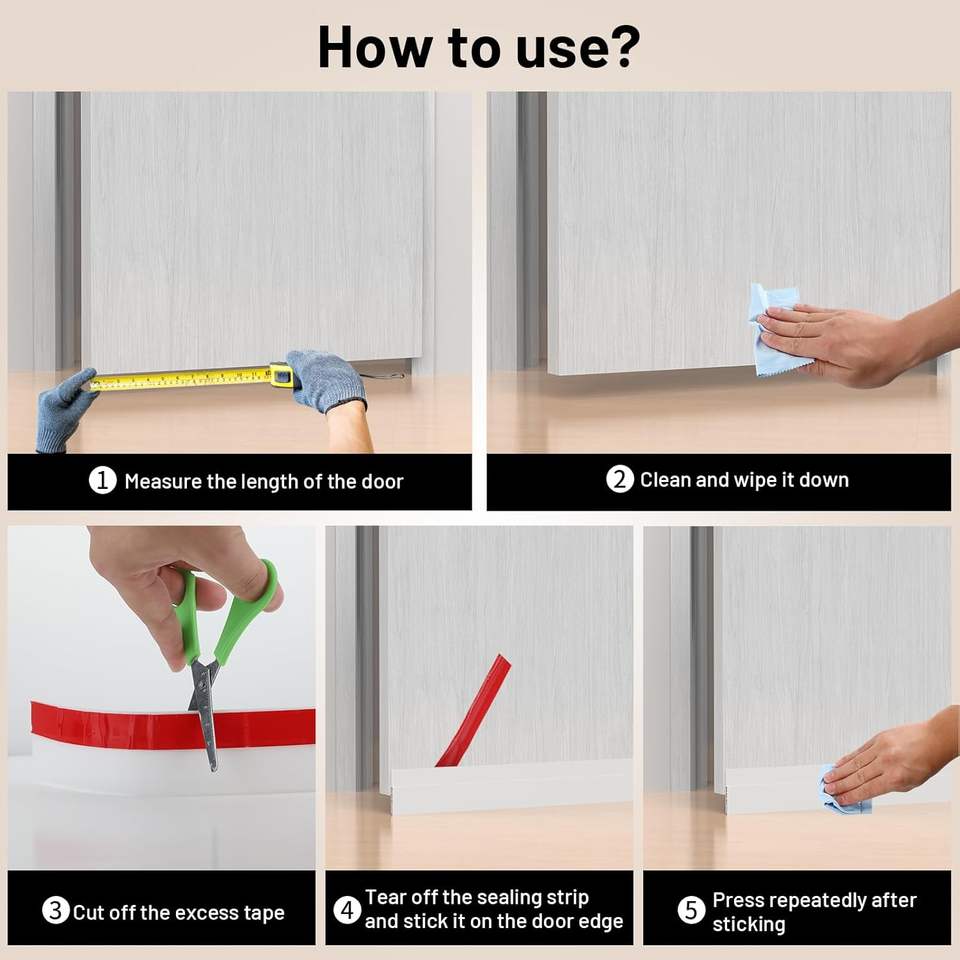 How to use?

1 Measure the length of the door

2 Clean and wipe it down

3 Cut off the excess tape

4 Tear off the sealing strip and stick it on the door edge

5 Press repeatedly after sticking