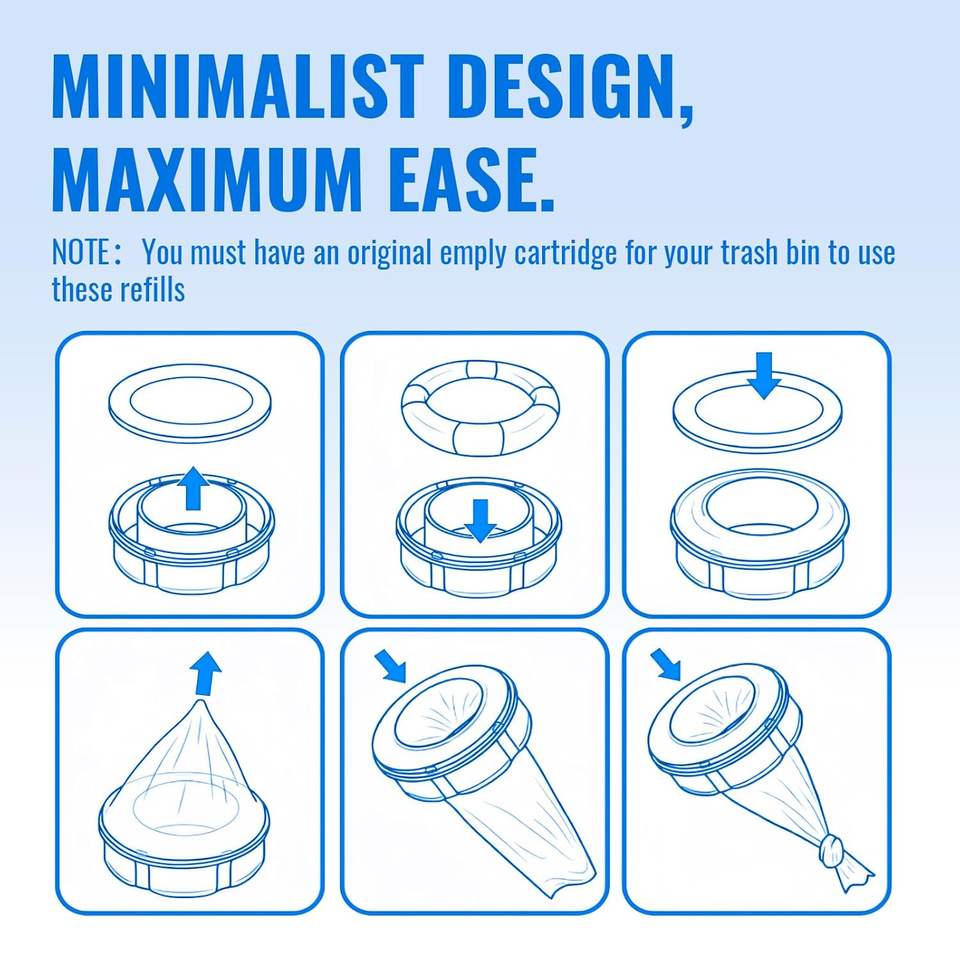 MINIMALIST DESIGN, MAXIMUM EASE.

NOTE： You must have an original emply cartridge for your trash bin to use these refills