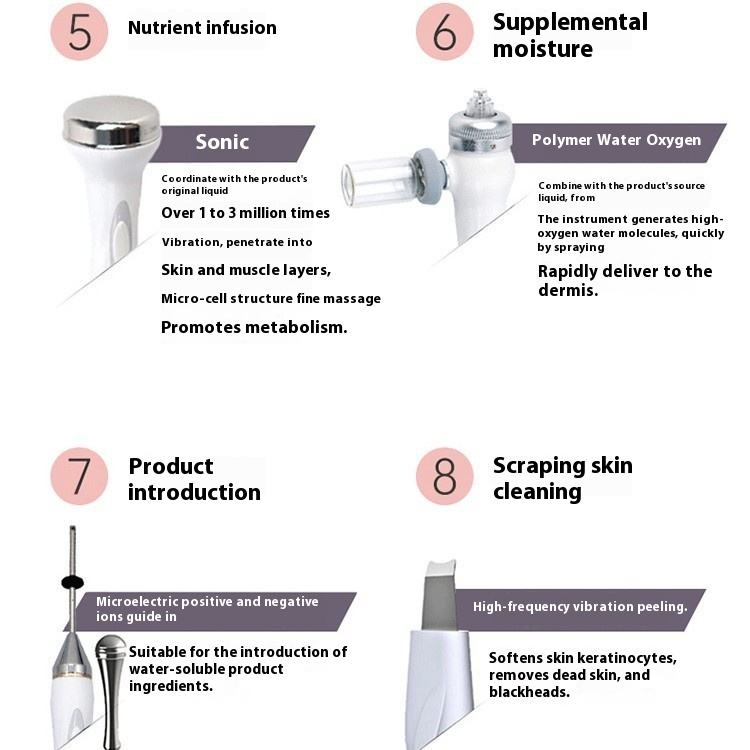 5 Nutrient infusion

Sonic

Coordinate with the product's original liquid

Over 1 to 3 million times

Vibration, penetrate into

Skin and muscle layers,

Micro-cell structure fine massage

Promotes metabolism.

6 Supplemental moisture

Polymer Water Oxygen

Combine with the product's source liquid, from

The instrument generates high-oxygen water molecules, quickly by spraying

Rapidly deliver to the dermis.

7 Product introduction

Microelectric positive and negative ions guide in

Suitable for the introduction of water-soluble product ingredients.

8 Scraping skin cleaning

High-frequency vibration peeling.

Softens skin keratinocytes, removes dead skin, and blackheads.